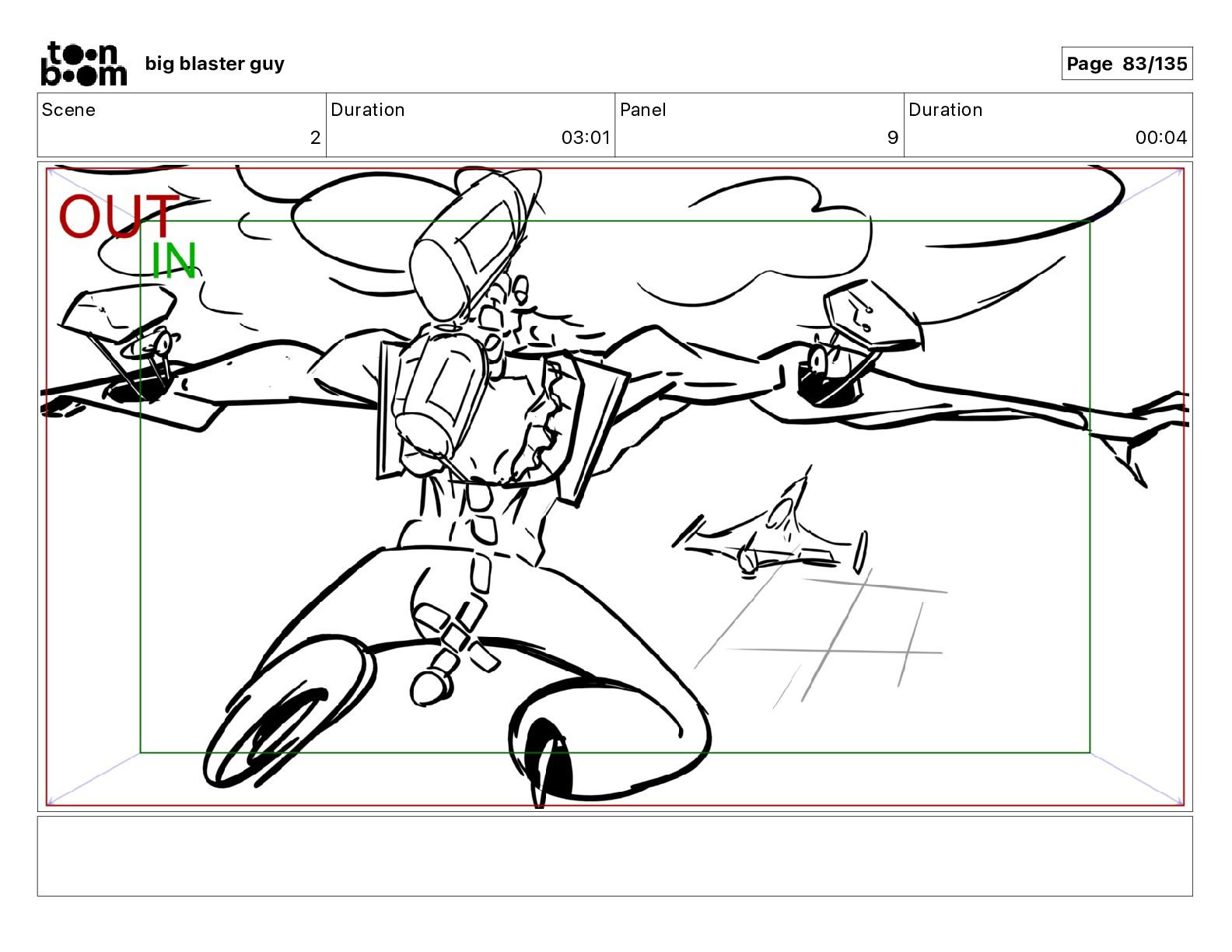 toon boom big blaster guy

Page 83/135

| Scene | Duration | Panel | Duration |
|---|---|---|---|
| 2 | 03:01 | 9 | 00:04 |

OUT
IN