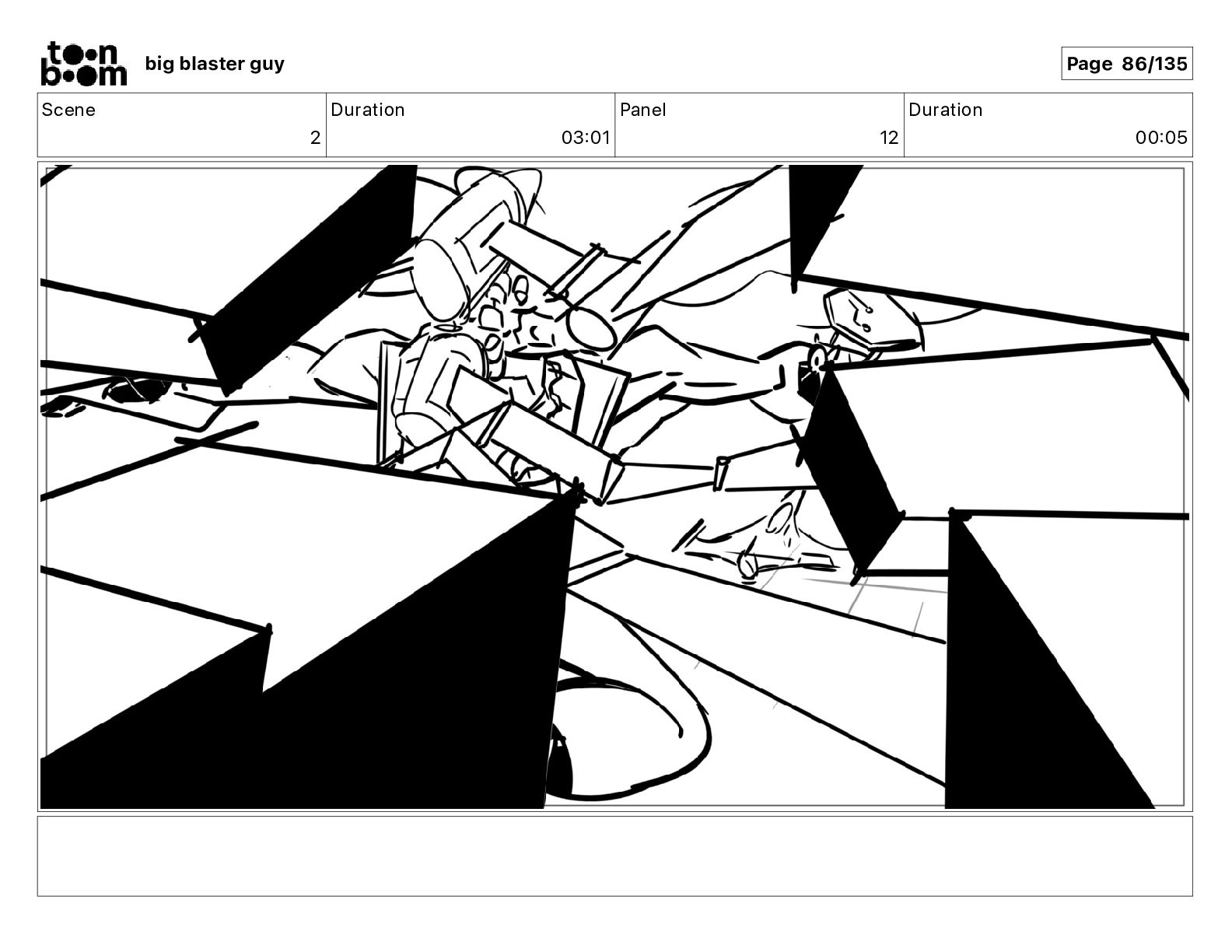 toon boom big blaster guy

Page 86/135

| Scene | Duration | Panel | Duration |
|---|---|---|---|
| 2 | 03:01 | 12 | 00:05 |