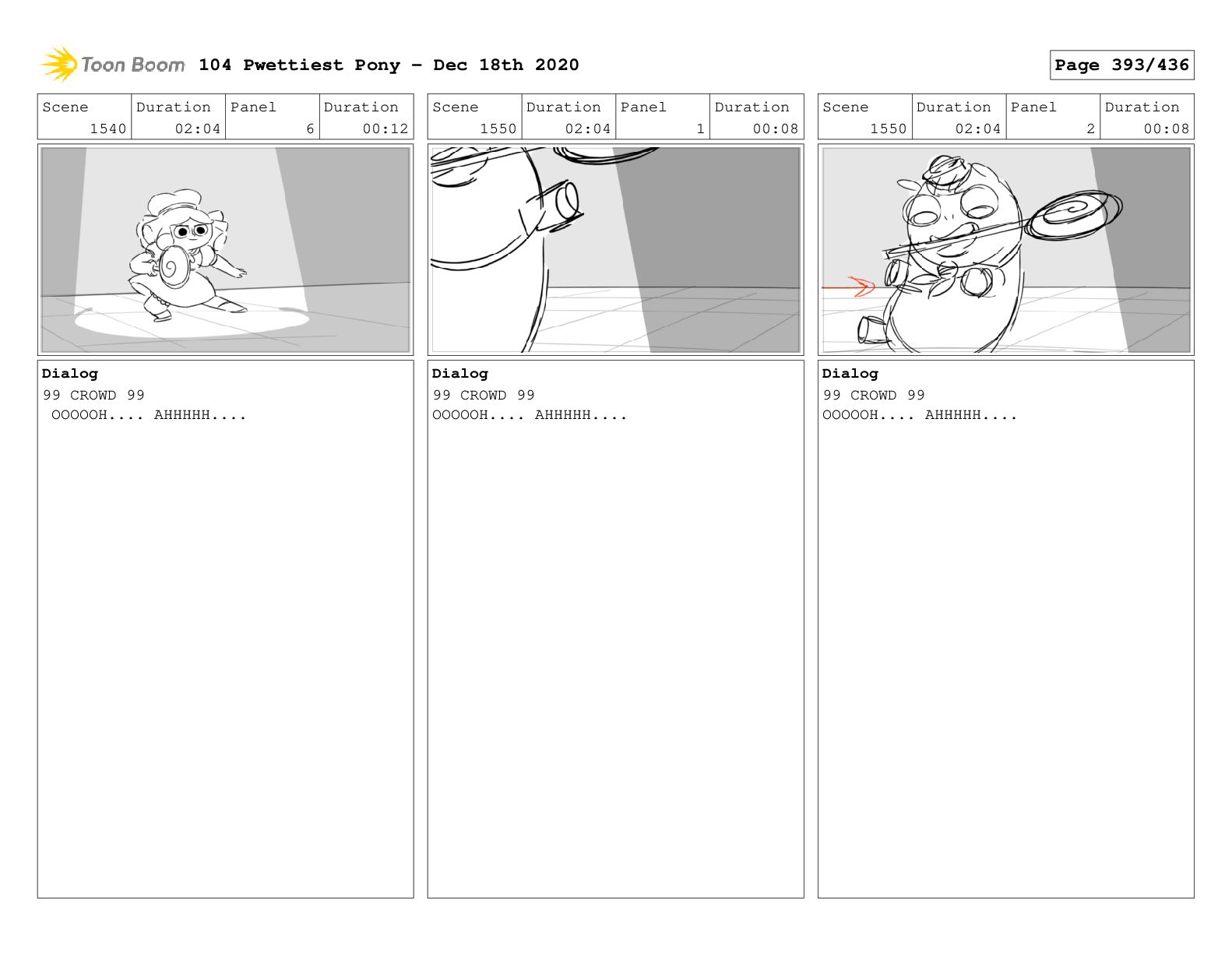 Toon Boom 104 Pwettiest Pony - Dec 18th 2020

Page 393/436

| Scene | Duration | Panel | Duration |
|---|---|---|---|
| 1540 | 02:04 | 6 | 00:12 |

Dialog
99 CROWD 99
OOOOOH.... AHHHHH....

| Scene | Duration | Panel | Duration |
|---|---|---|---|
| 1550 | 02:04 | 1 | 00:08 |

Dialog
99 CROWD 99
OOOOOH.... AHHHHH....

| Scene | Duration | Panel | Duration |
|---|---|---|---|
| 1550 | 02:04 | 2 | 00:08 |

Dialog
99 CROWD 99
OOOOOH.... AHHHHH....