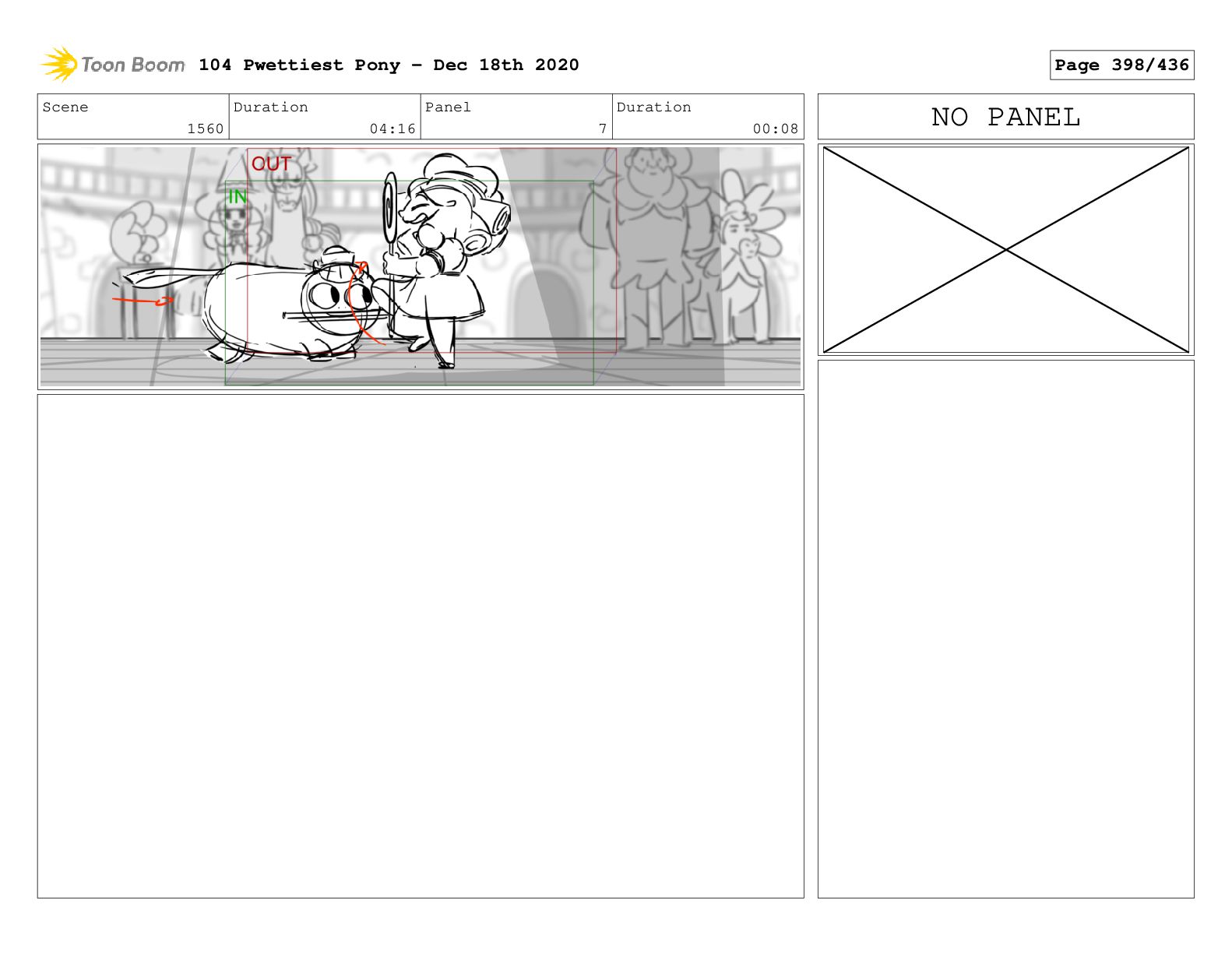 Toon Boom 104 Pwettiest Pony - Dec 18th 2020

Page 398/436

| Scene | Duration | Panel | Duration |
|---|---|---|---|
| 1560 | 04:16 | 7 | 00:08 |

NO PANEL

OUT

IN