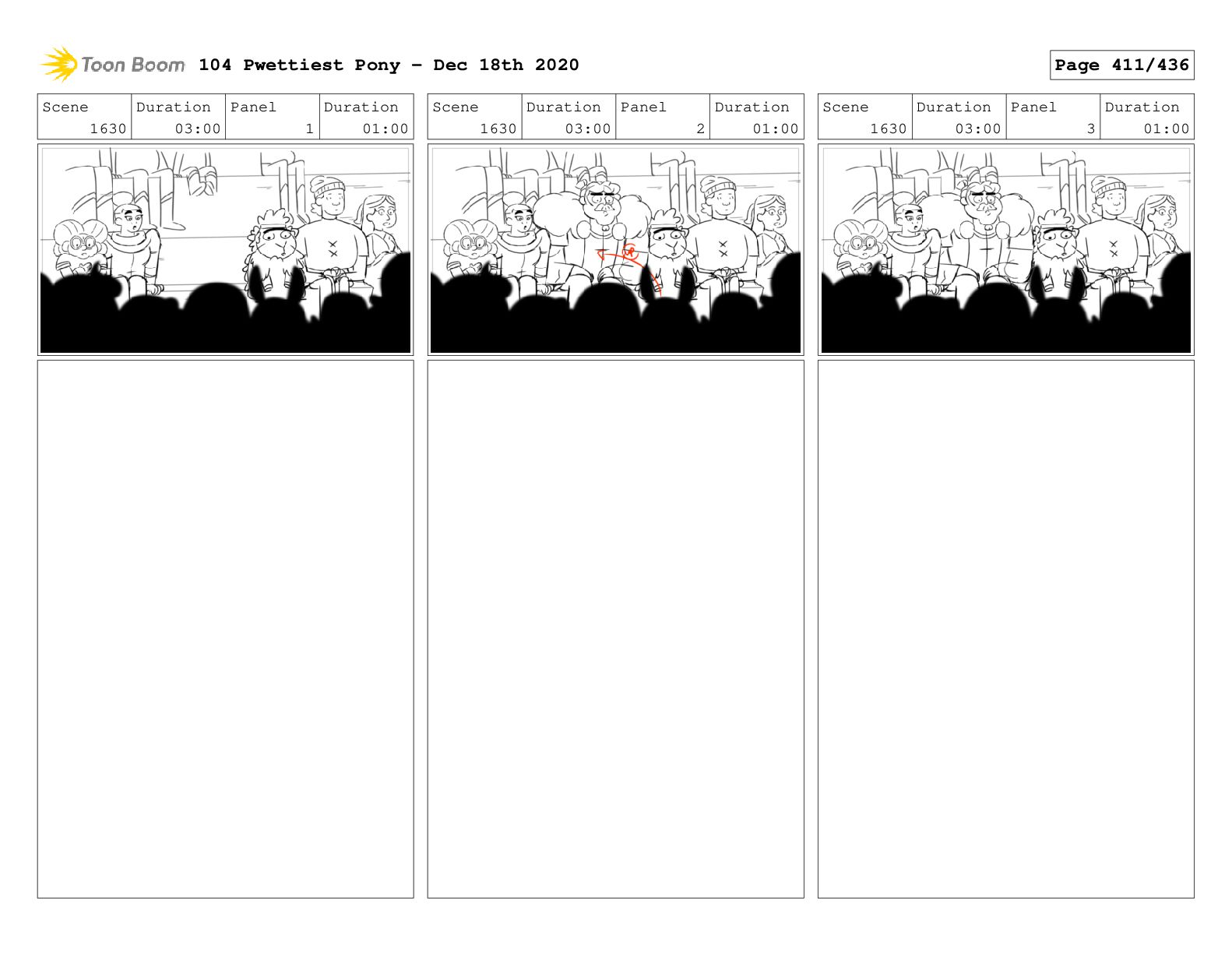 Toon Boom 104 Pwettiest Pony - Dec 18th 2020

Page 411/436

| Scene | Duration | Panel | Duration |
|---|---|---|---|
| 1630 | 03:00 | 1 | 01:00 |

| Scene | Duration | Panel | Duration |
|---|---|---|---|
| 1630 | 03:00 | 2 | 01:00 |

| Scene | Duration | Panel | Duration |
|---|---|---|---|
| 1630 | 03:00 | 3 | 01:00 |