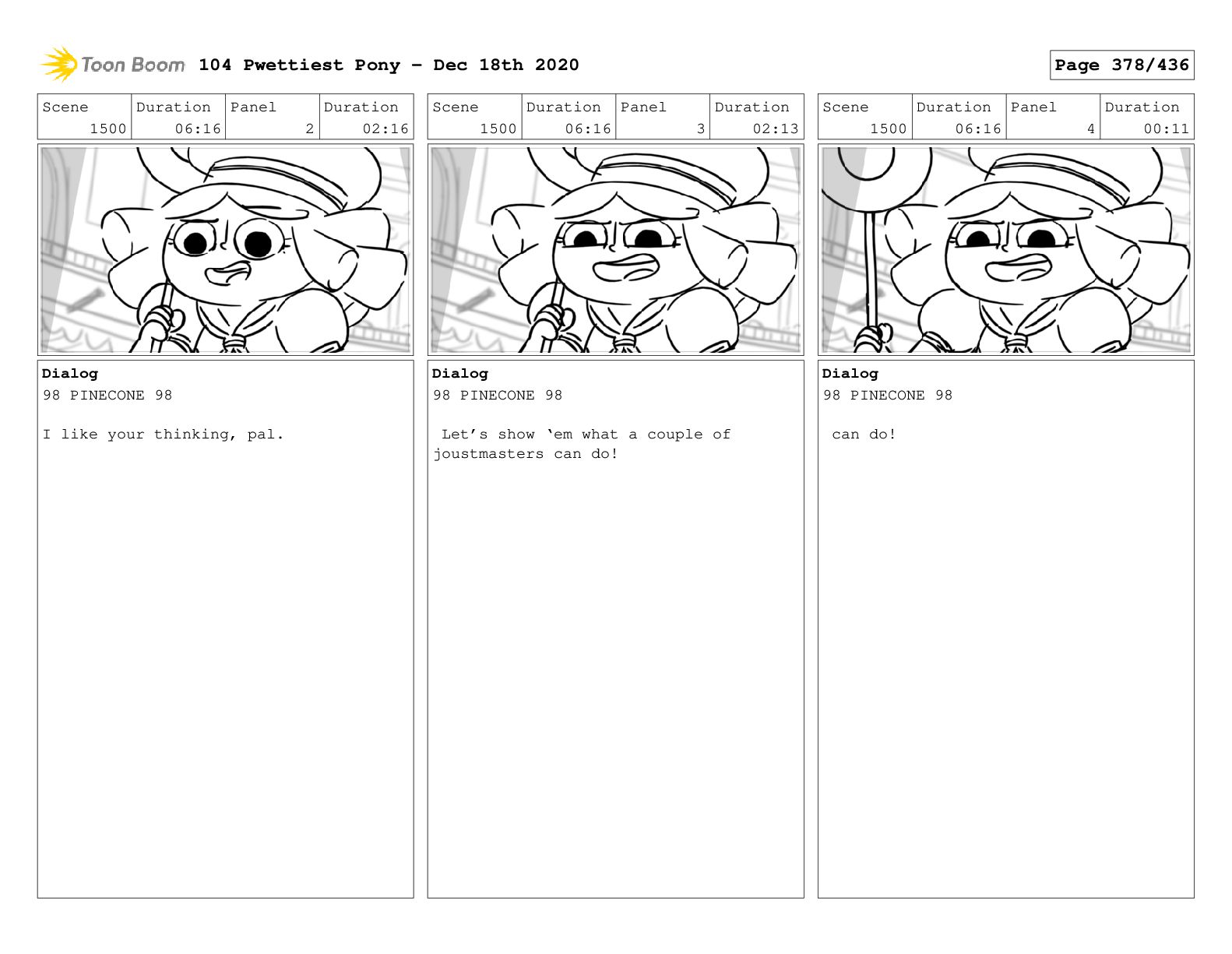 Toon Boom 104 Pwettiest Pony – Dec 18th 2020

Page 378/436

| Scene | Duration | Panel | Duration |
|---|---|---|---|
| 1500 | 06:16 | 2 | 02:16 |

Dialog
98 PINECONE 98

I like your thinking, pal.

| Scene | Duration | Panel | Duration |
|---|---|---|---|
| 1500 | 06:16 | 3 | 02:13 |

Dialog
98 PINECONE 98

Let’s show ‘em what a couple of joustmasters can do!

| Scene | Duration | Panel | Duration |
|---|---|---|---|
| 1500 | 06:16 | 4 | 00:11 |

Dialog
98 PINECONE 98

can do!