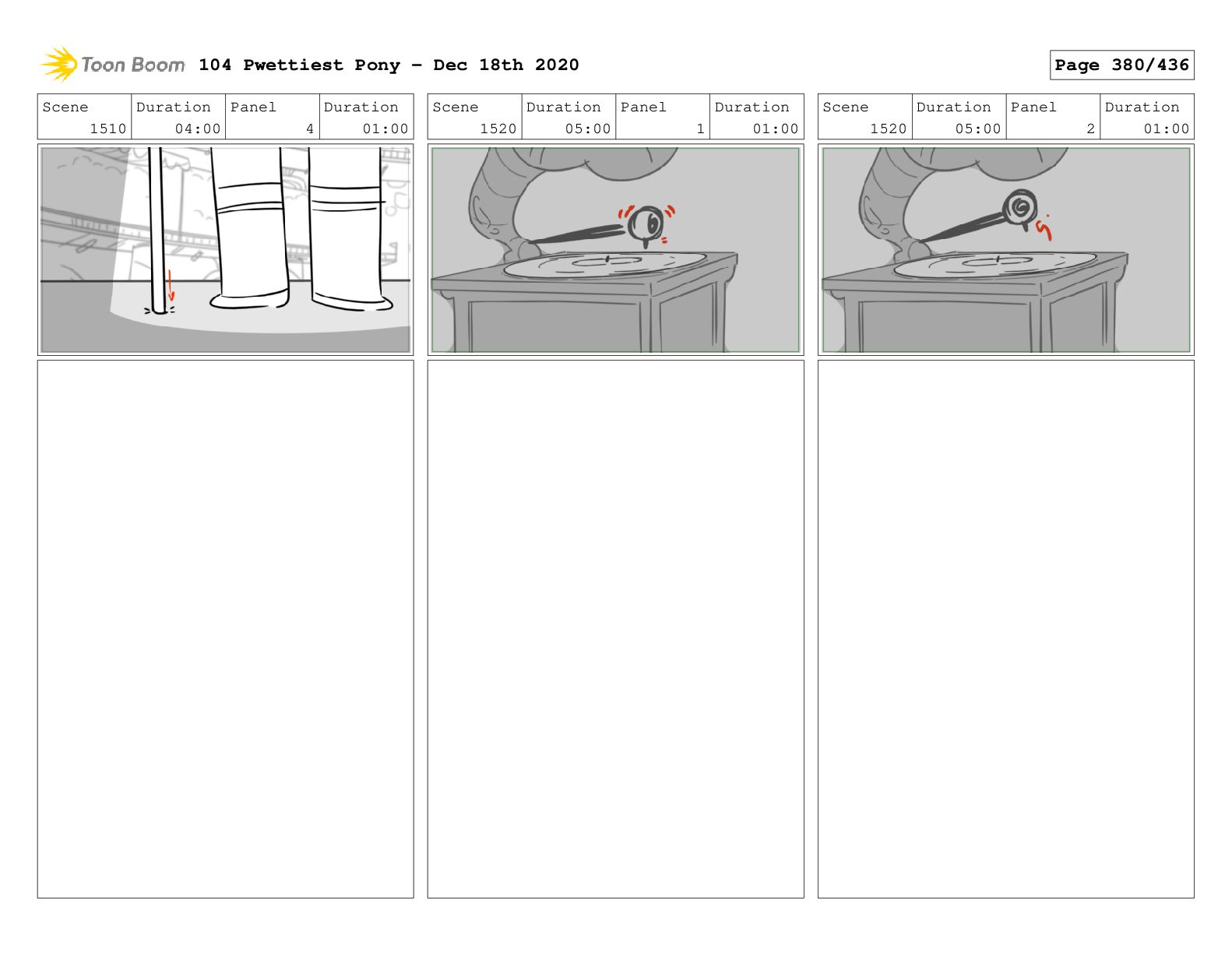 Toon Boom 104 Pwettiest Pony - Dec 18th 2020

Page 380/436

| Scene | Duration | Panel | Duration |
|---|---|---|---|
| 1510 | 04:00 | 4 | 01:00 |

| Scene | Duration | Panel | Duration |
|---|---|---|---|
| 1520 | 05:00 | 1 | 01:00 |

| Scene | Duration | Panel | Duration |
|---|---|---|---|
| 1520 | 05:00 | 2 | 01:00 |