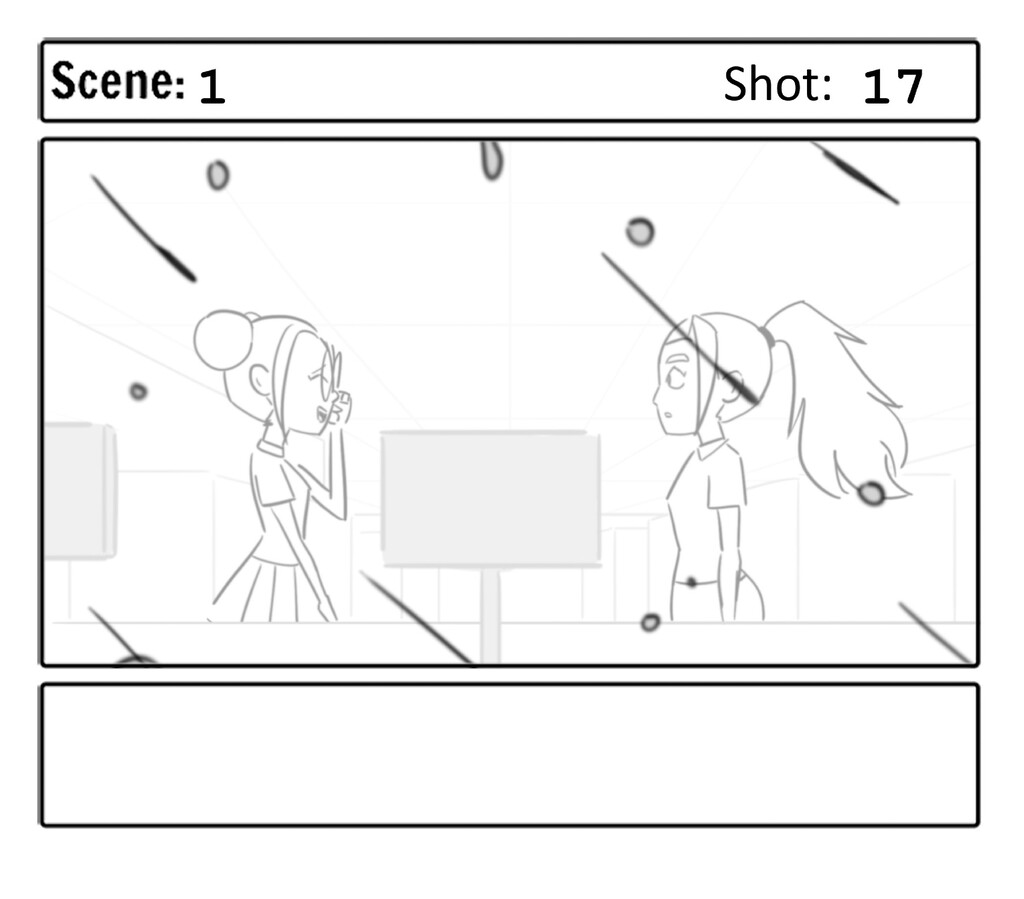 Scene: 1 Shot: 17