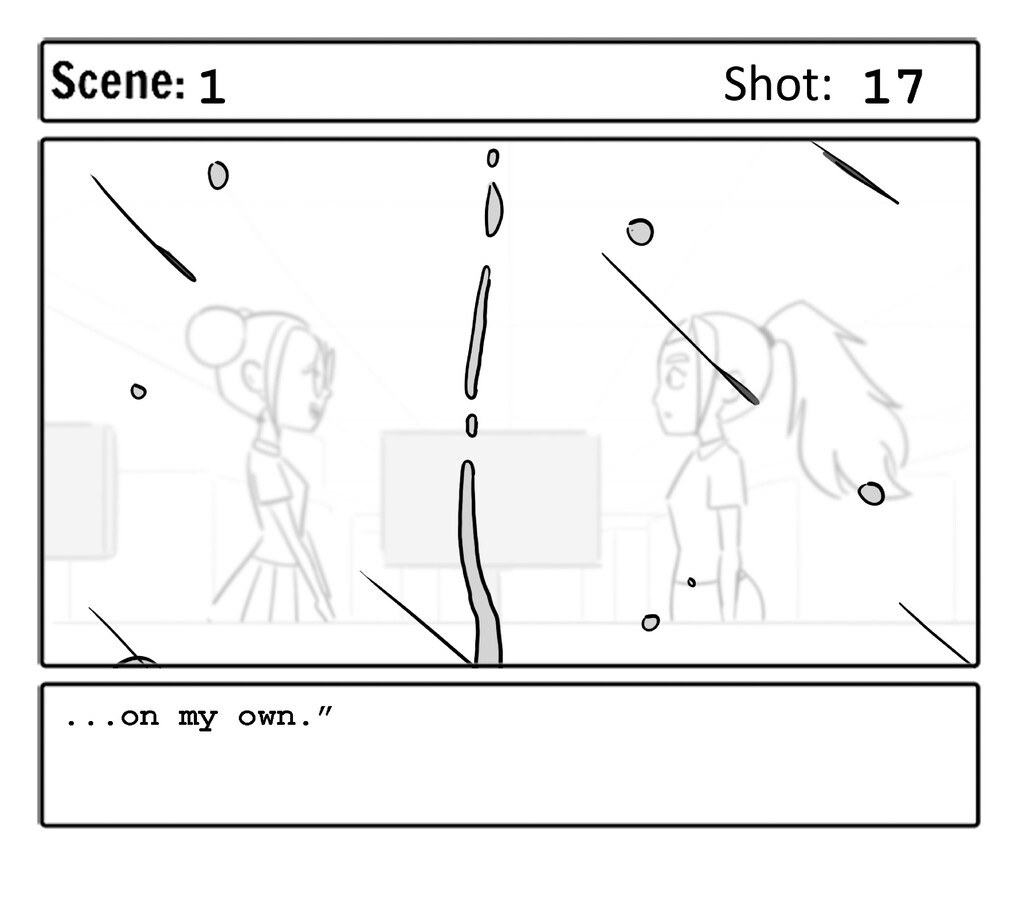 Scene: 1 Shot: 17

...on my own.”