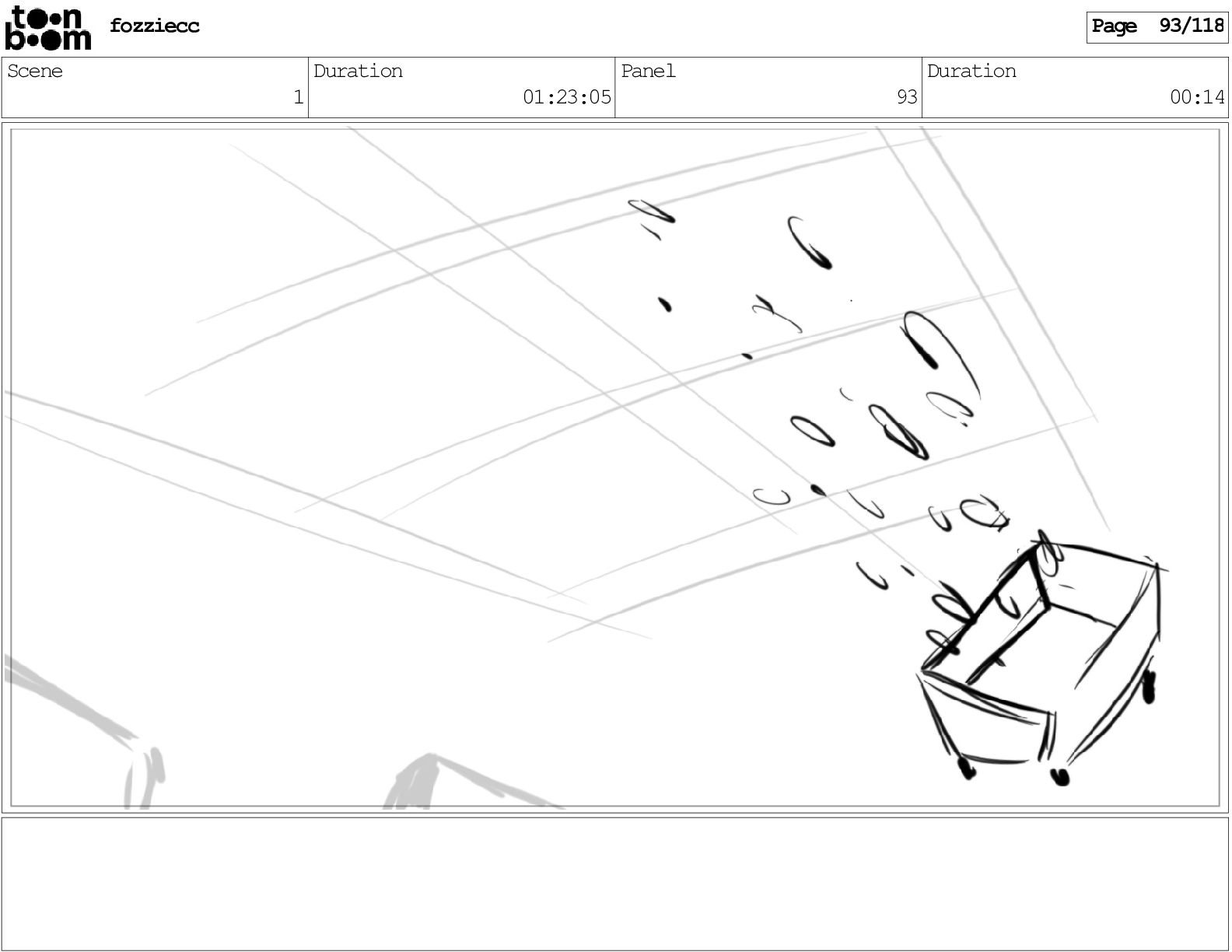 toon boom fozziecc

Page 93/118

| Scene | Duration | Panel | Duration |
|---|---|---|---|
| 1 | 01:23:05 | 93 | 00:14 |