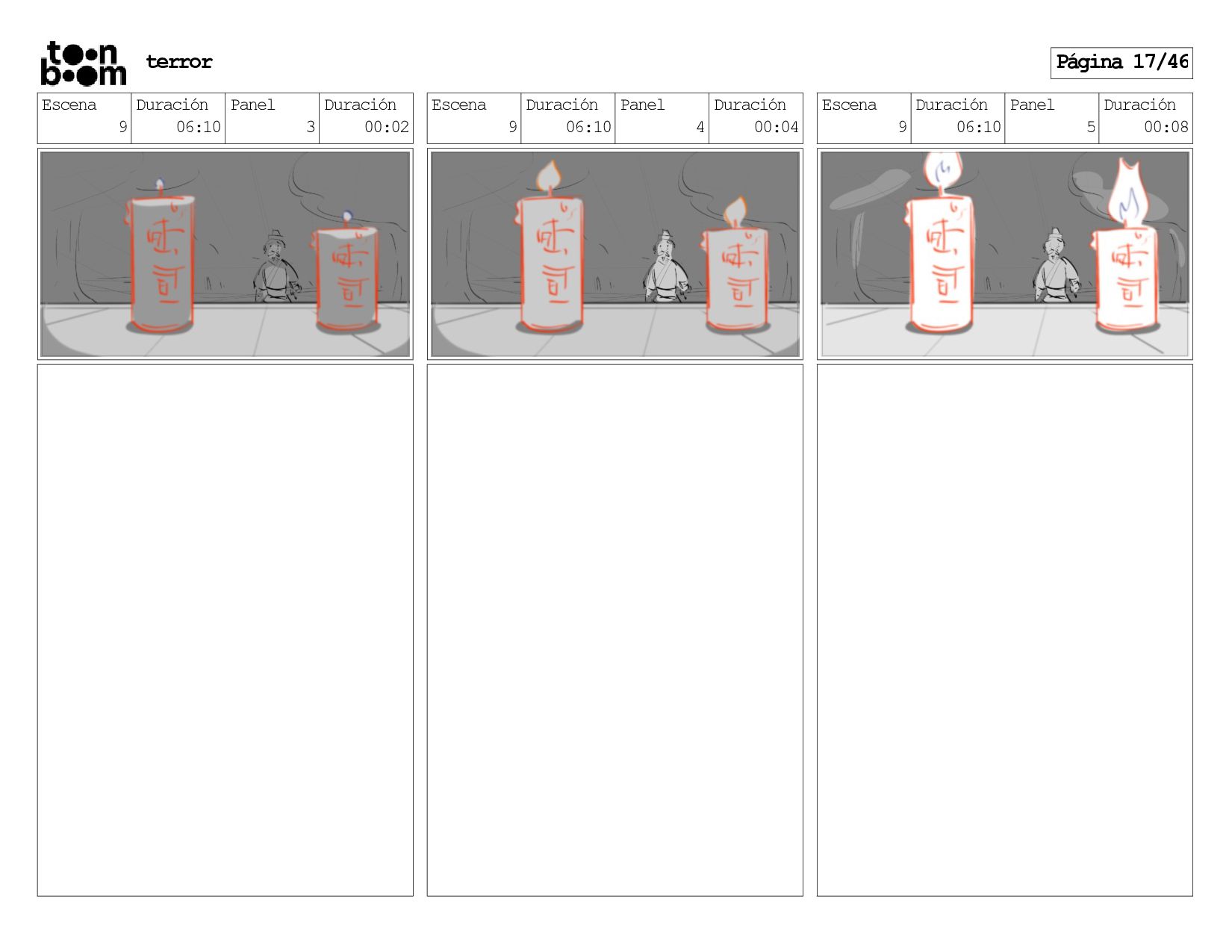 toon boom terror

Página 17/46

| Escena | Duración | Panel | Duración |
|---|---|---|---|
| 9 | 06:10 | 3 | 00:02 |

| Escena | Duración | Panel | Duración |
|---|---|---|---|
| 9 | 06:10 | 4 | 00:04 |

| Escena | Duración | Panel | Duración |
|---|---|---|---|
| 9 | 06:10 | 5 | 00:08 |