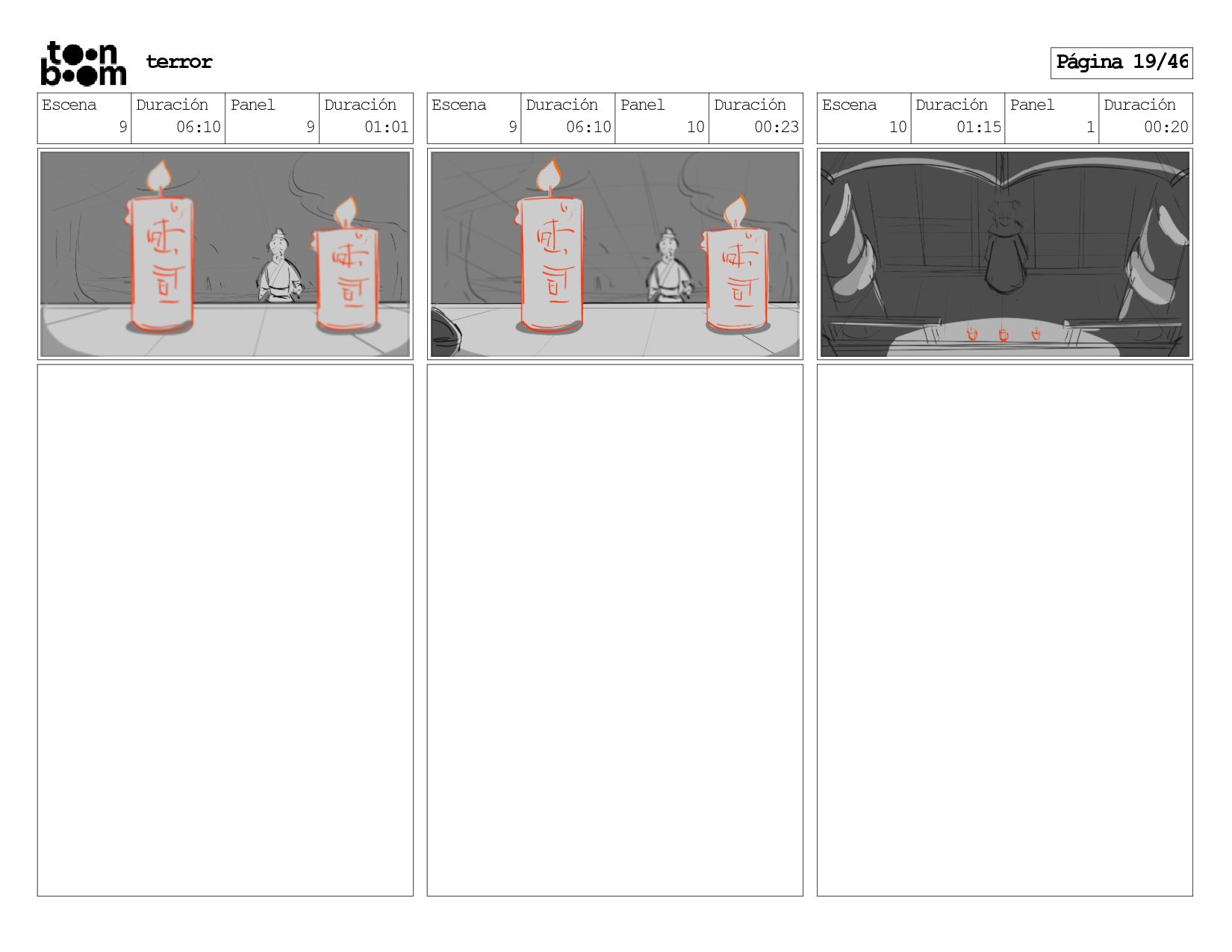 toon boom terror

Página 19/46

| Escena | Duración | Panel | Duración |
|---|---|---|---|
| 9 | 06:10 | 9 | 01:01 |

| Escena | Duración | Panel | Duración |
|---|---|---|---|
| 9 | 06:10 | 10 | 00:23 |

| Escena | Duración | Panel | Duración |
|---|---|---|---|
| 10 | 01:15 | 1 | 00:20 |