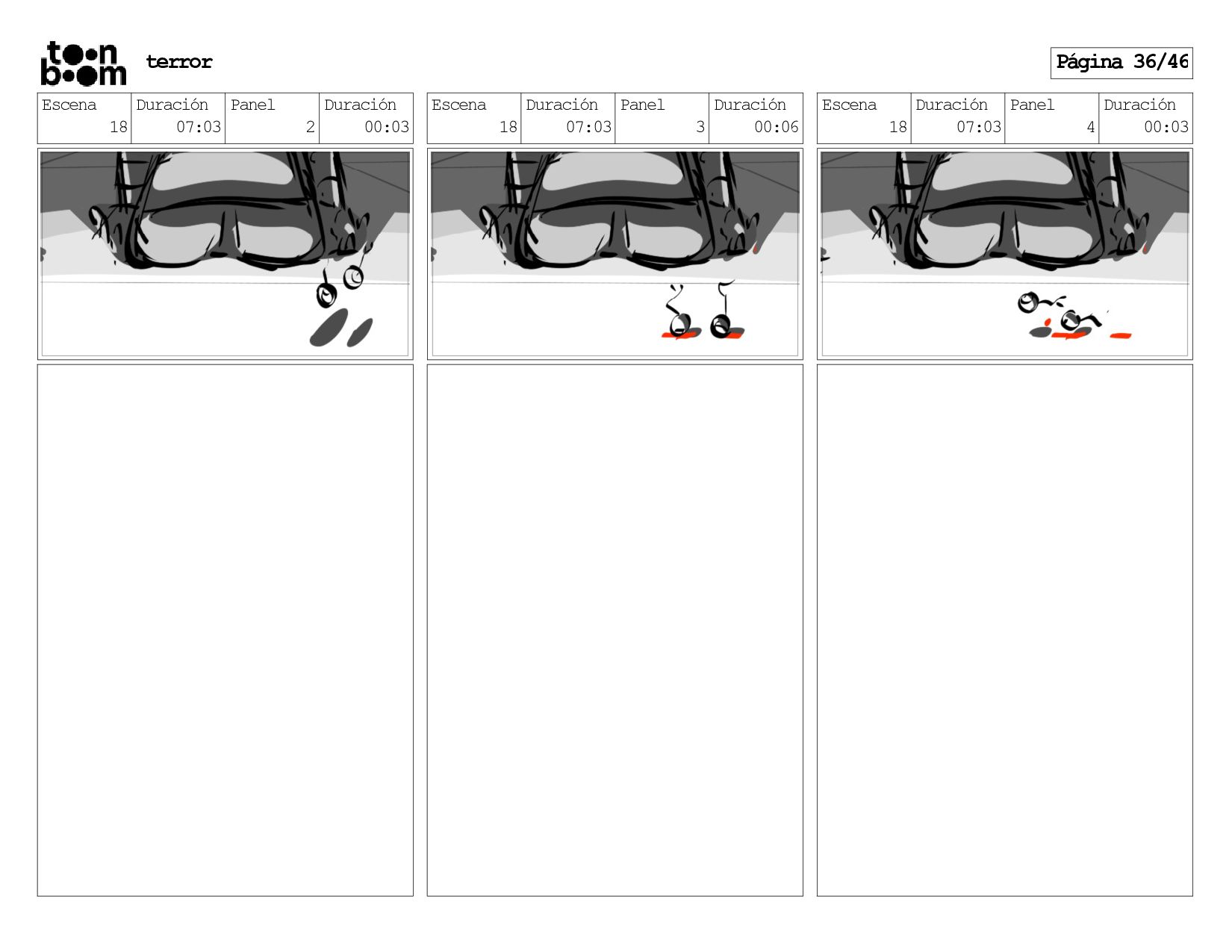 toon boom terror

Página 36/46

| Escena | Duración | Panel | Duración |
|---|---|---|---|
| 18 | 07:03 | 2 | 00:03 |

| Escena | Duración | Panel | Duración |
|---|---|---|---|
| 18 | 07:03 | 3 | 00:06 |

| Escena | Duración | Panel | Duración |
|---|---|---|---|
| 18 | 07:03 | 4 | 00:03 |