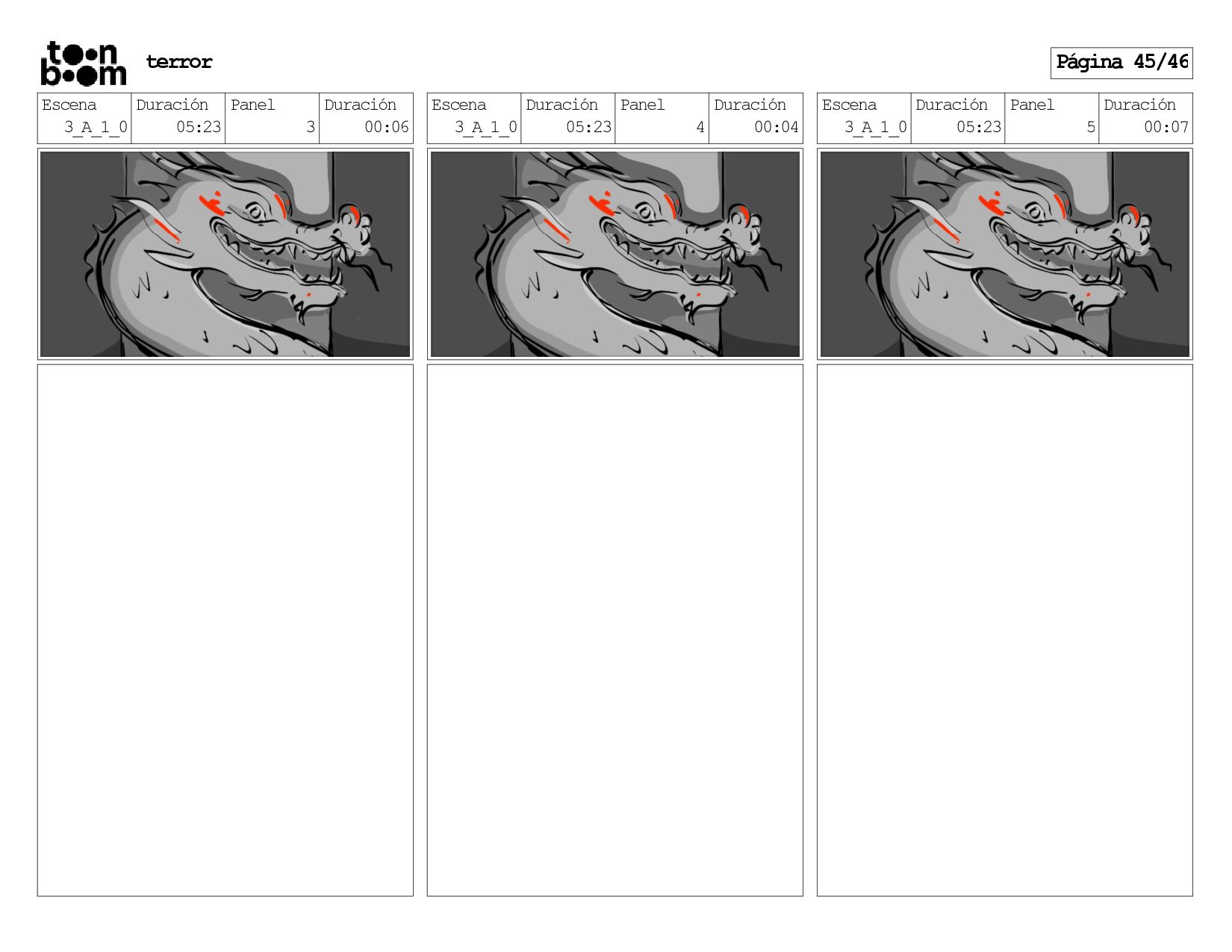 toon boom

terror

Página 45/46

| Escena | Duración | Panel | Duración |
|---|---|---|---|
| 3_A_1_0 | 05:23 | 3 | 00:06 |

| Escena | Duración | Panel | Duración |
|---|---|---|---|
| 3_A_1_0 | 05:23 | 4 | 00:04 |

| Escena | Duración | Panel | Duración |
|---|---|---|---|
| 3_A_1_0 | 05:23 | 5 | 00:07 |