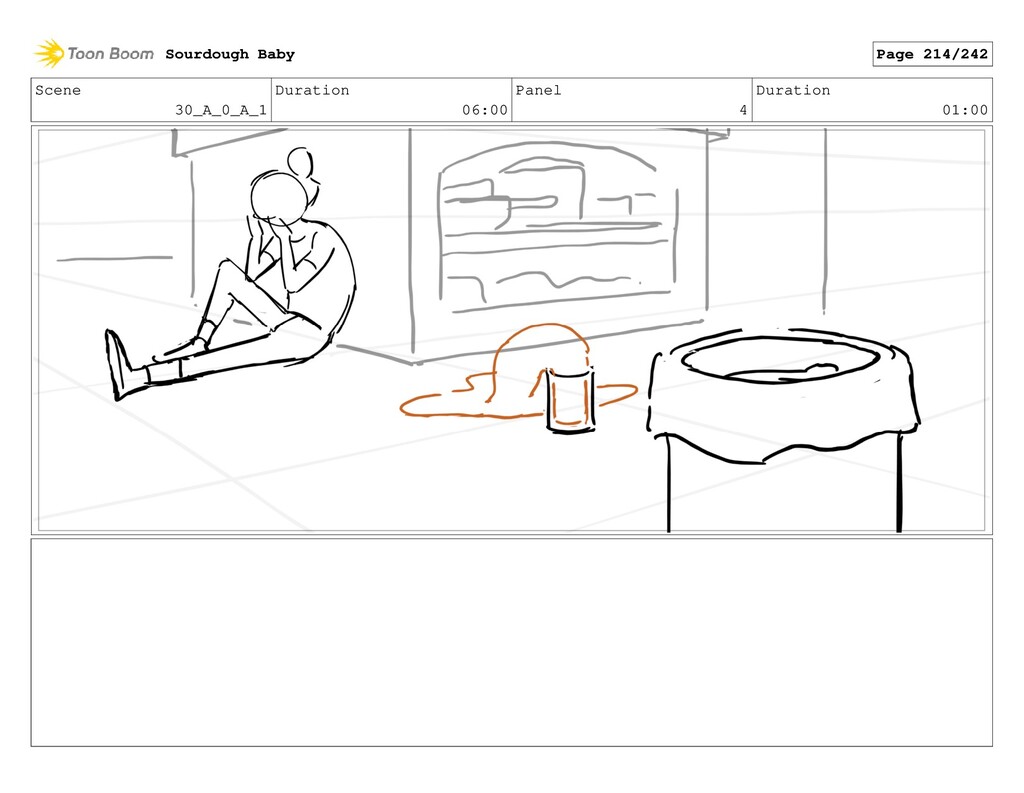 Toon Boom Sourdough Baby

Page 214/242

| Scene | Duration | Panel | Duration |
|---|---|---|---|
| 30_A_0_A_1 | 06:00 | 4 | 01:00 |