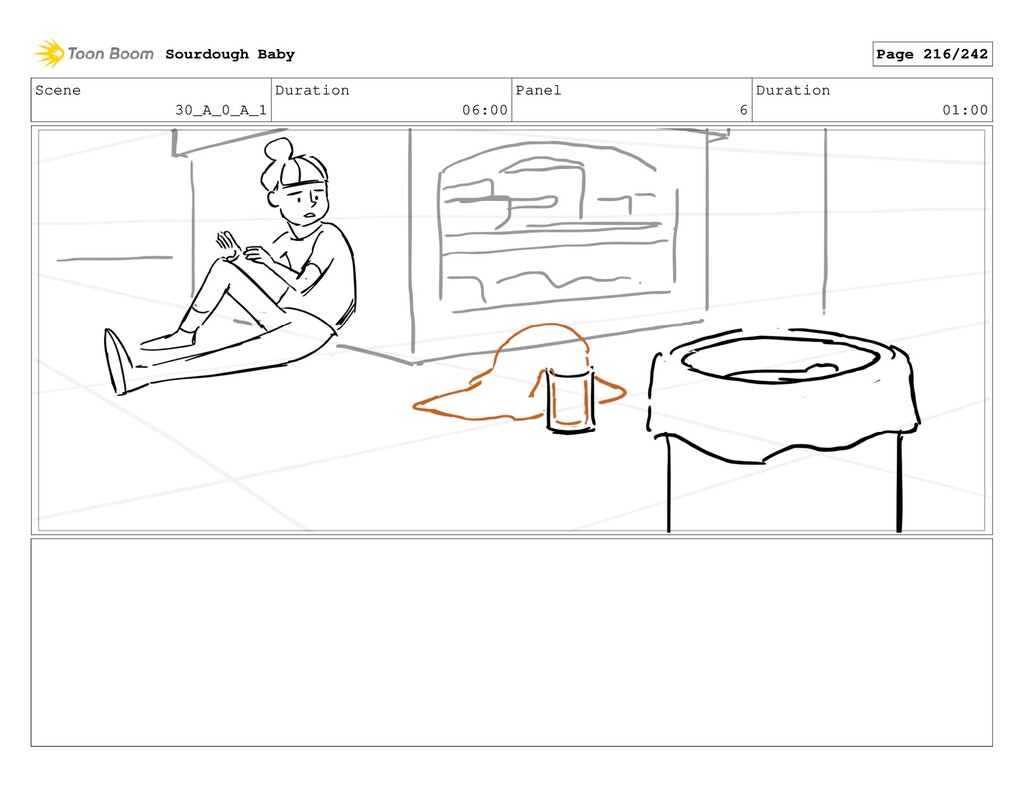 Toon Boom Sourdough Baby

Page 216/242

| Scene | Duration | Panel | Duration |
|---|---|---|---|
| 30_A_0_A_1 | 06:00 | 6 | 01:00 |