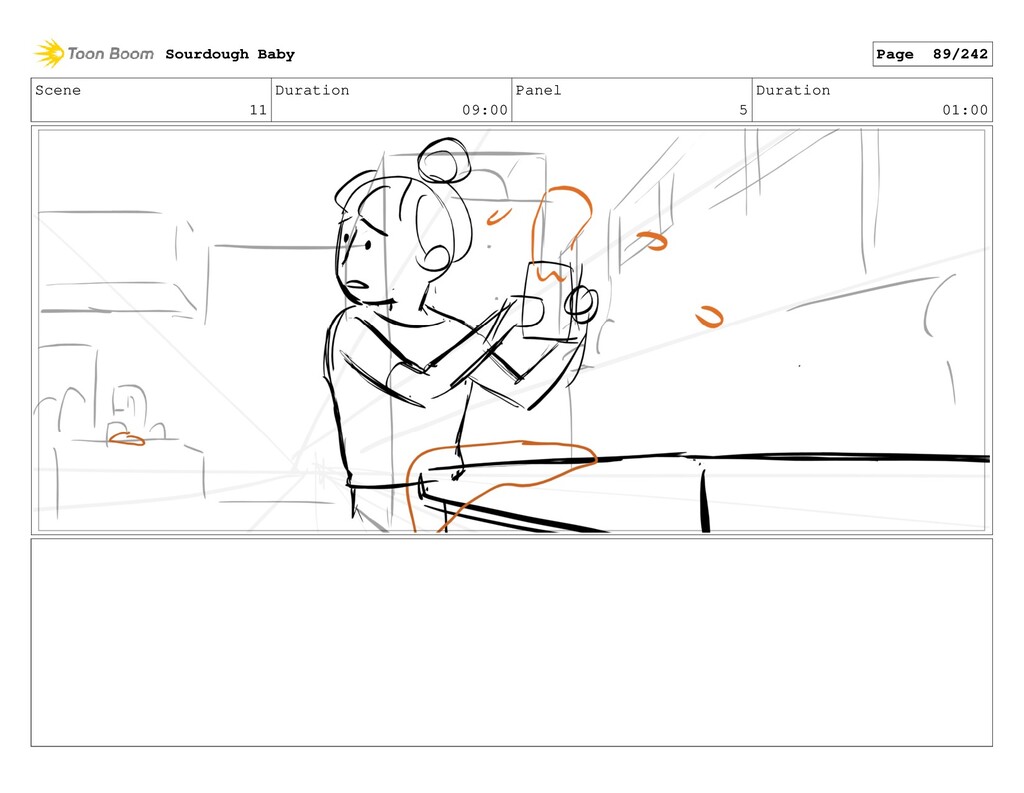 Toon Boom Sourdough Baby

Page 89/242

| Scene | Duration | Panel | Duration |
|---|---|---|---|
| 11 | 09:00 | 5 | 01:00 |