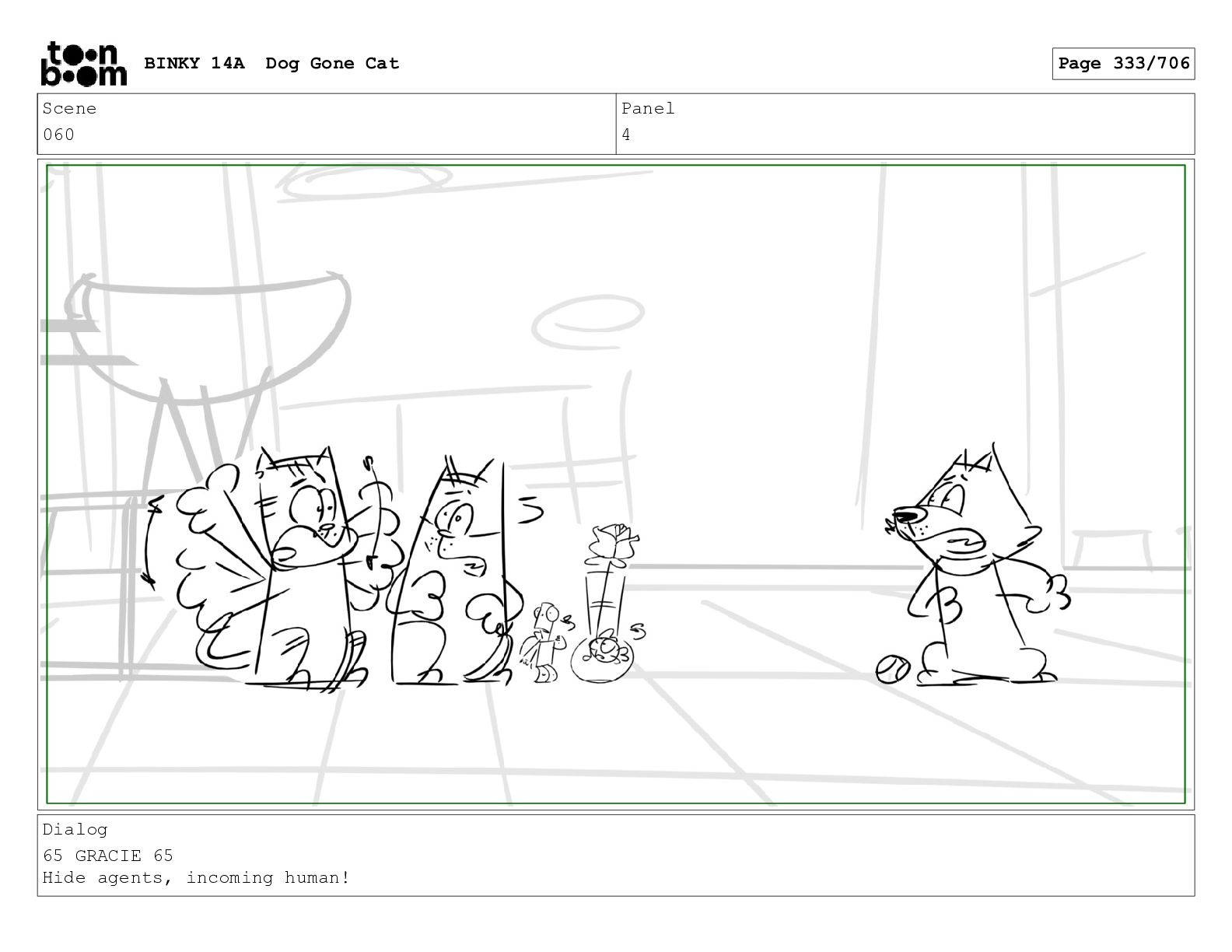 toon boom BINKY 14A Dog Gone Cat

Page 333/706

| Scene | Panel |
|---|---|
| 060 | 4 |

Dialog
65 GRACIE 65
Hide agents, incoming human!