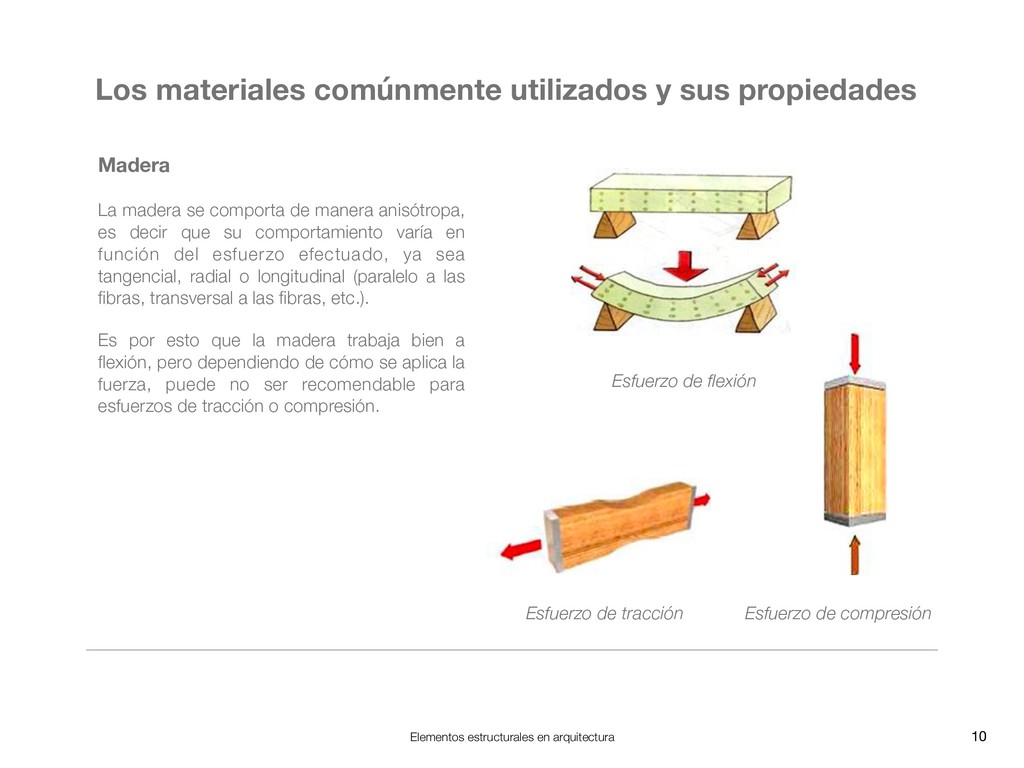 Los materiales comúnmente utilizados y sus propiedades

Madera

La madera se comporta de manera anisótropa, es decir que su comportamiento varía en función del esfuerzo efectuado, ya sea tangencial, radial o longitudinal (paralelo a las fibras, transversal a las fibras, etc.).

Es por esto que la madera trabaja bien a flexión, pero dependiendo de cómo se aplica la fuerza, puede no ser recomendable para esfuerzos de tracción o compresión.

Esfuerzo de flexión

Esfuerzo de tracción

Esfuerzo de compresión

Elementos estructurales en arquitectura

10