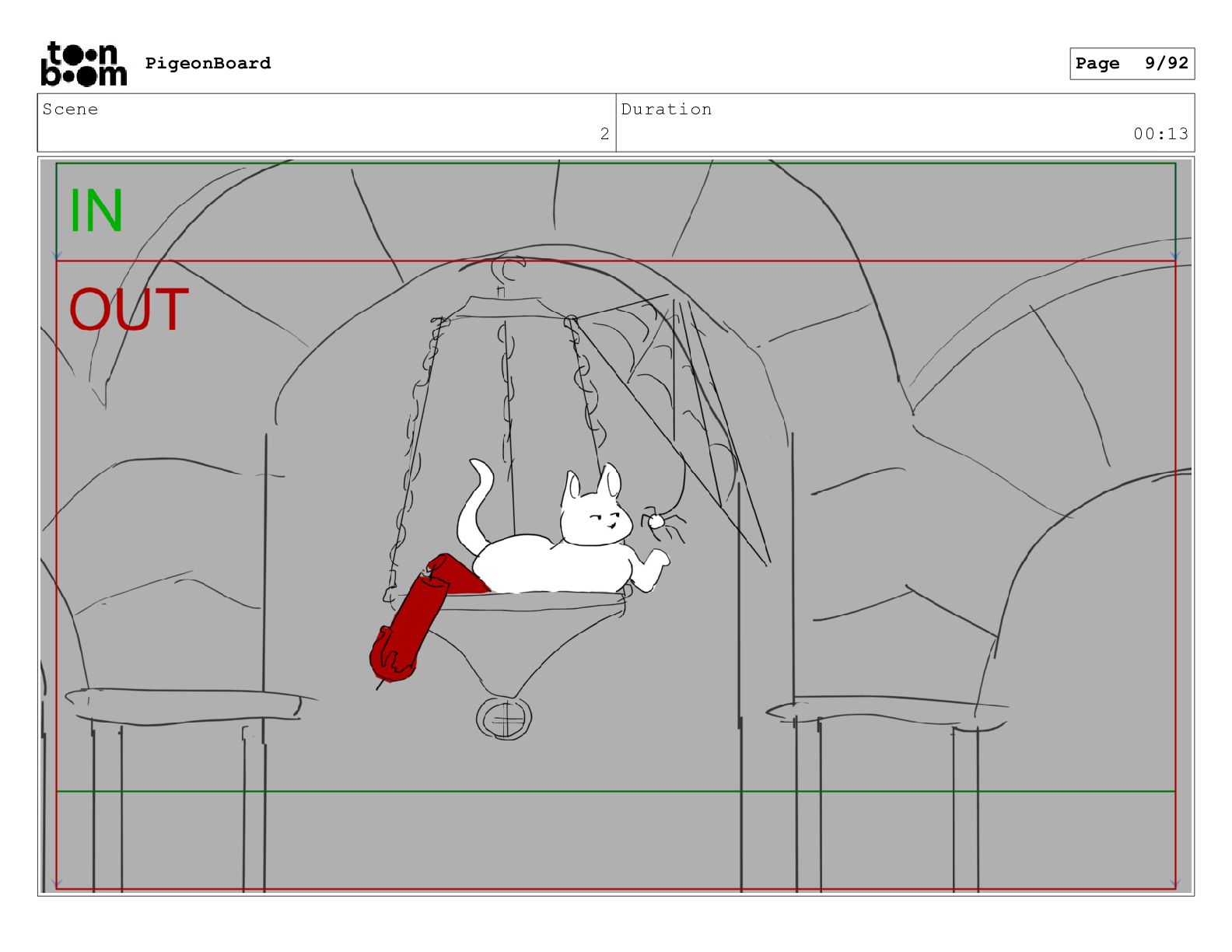 toon boom PigeonBoard

Page 9/92

| Scene | Duration |
|---|---|
| 2 | 00:13 |

IN

OUT