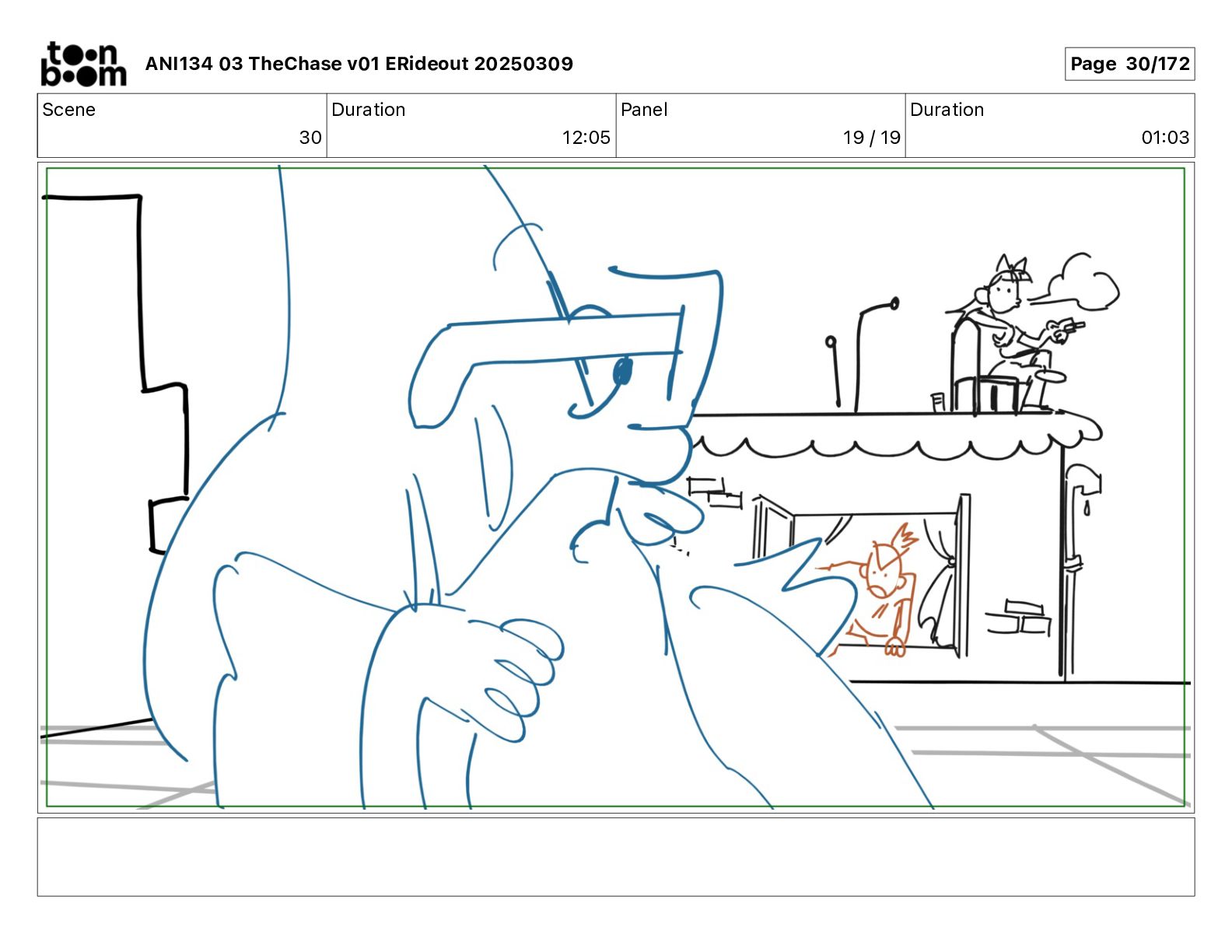 toon boom ANI134 03 TheChase v01 ERideout 20250309

Page 30/172

| Scene | Duration | Panel | Duration |
|---|---|---|---|
| 30 | 12:05 | 19 / 19 | 01:03 |