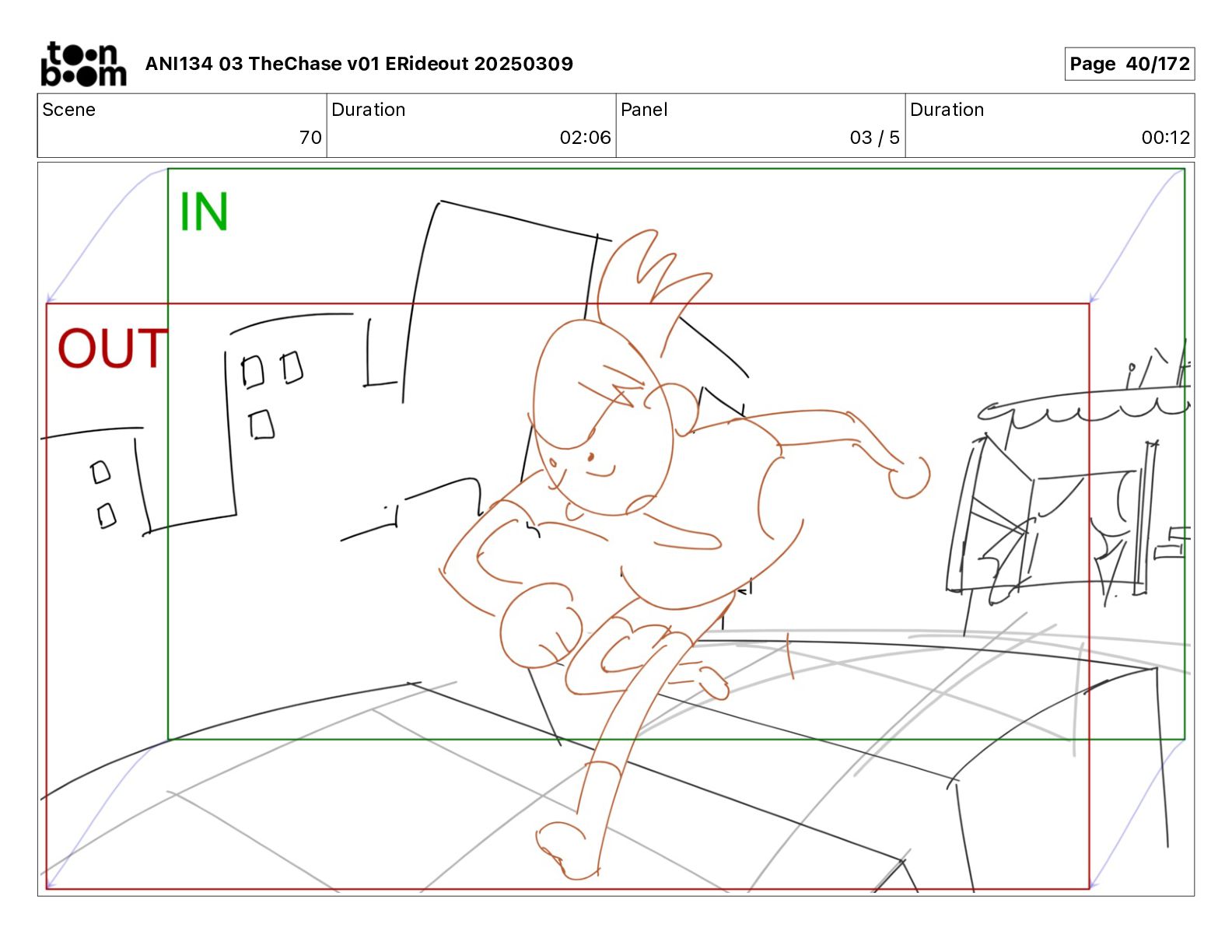 toon boom ANI134 03 TheChase v01 ERideout 20250309

Page 40/172

| Scene | Duration | Panel | Duration |
|---|---|---|---|
| 70 | 02:06 | 03 / 5 | 00:12 |

IN

OUT