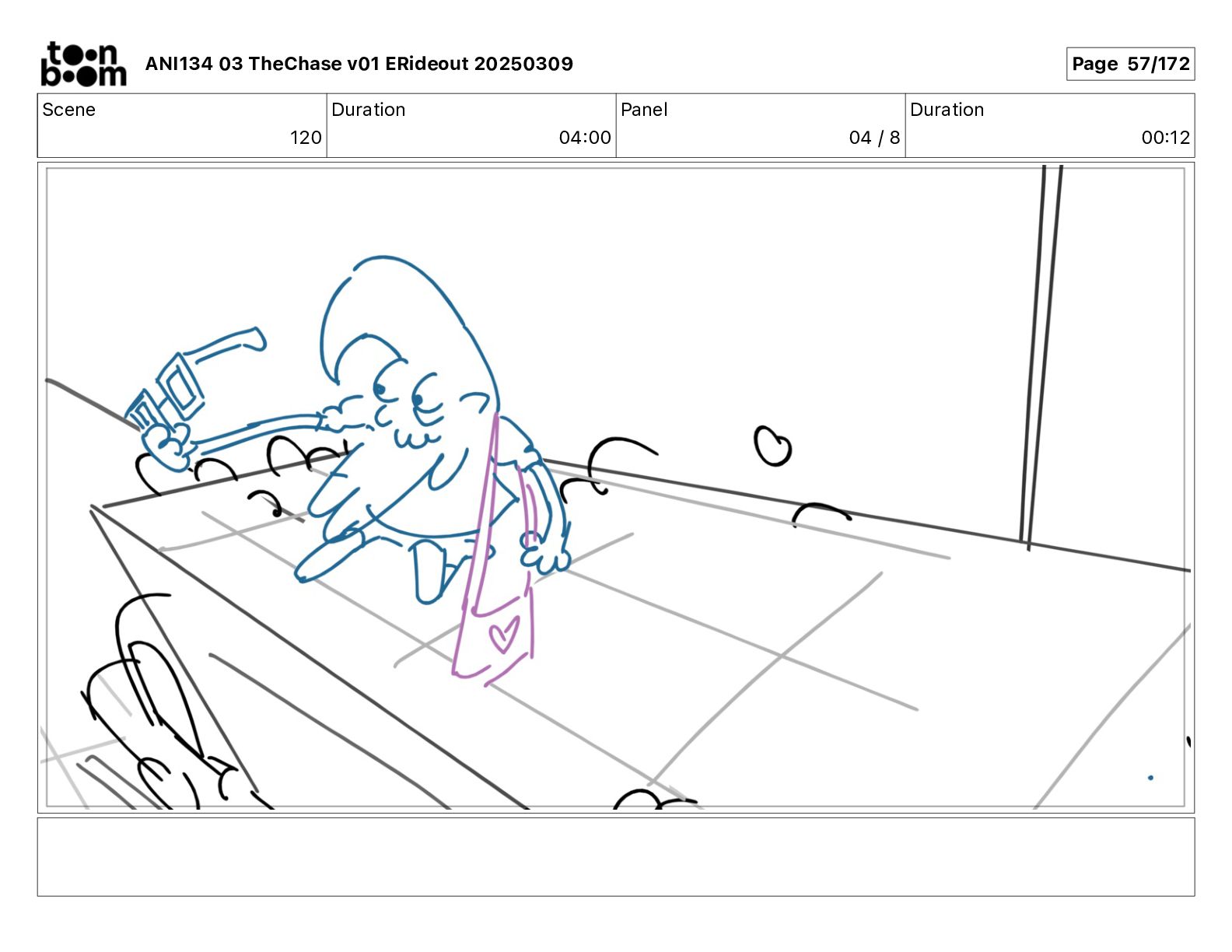 toon boom ANI134 03 TheChase v01 ERideout 20250309

Page 57/172

| Scene | Duration | Panel | Duration |
|---|---|---|---|
| 120 | 04:00 | 04 / 8 | 00:12 |