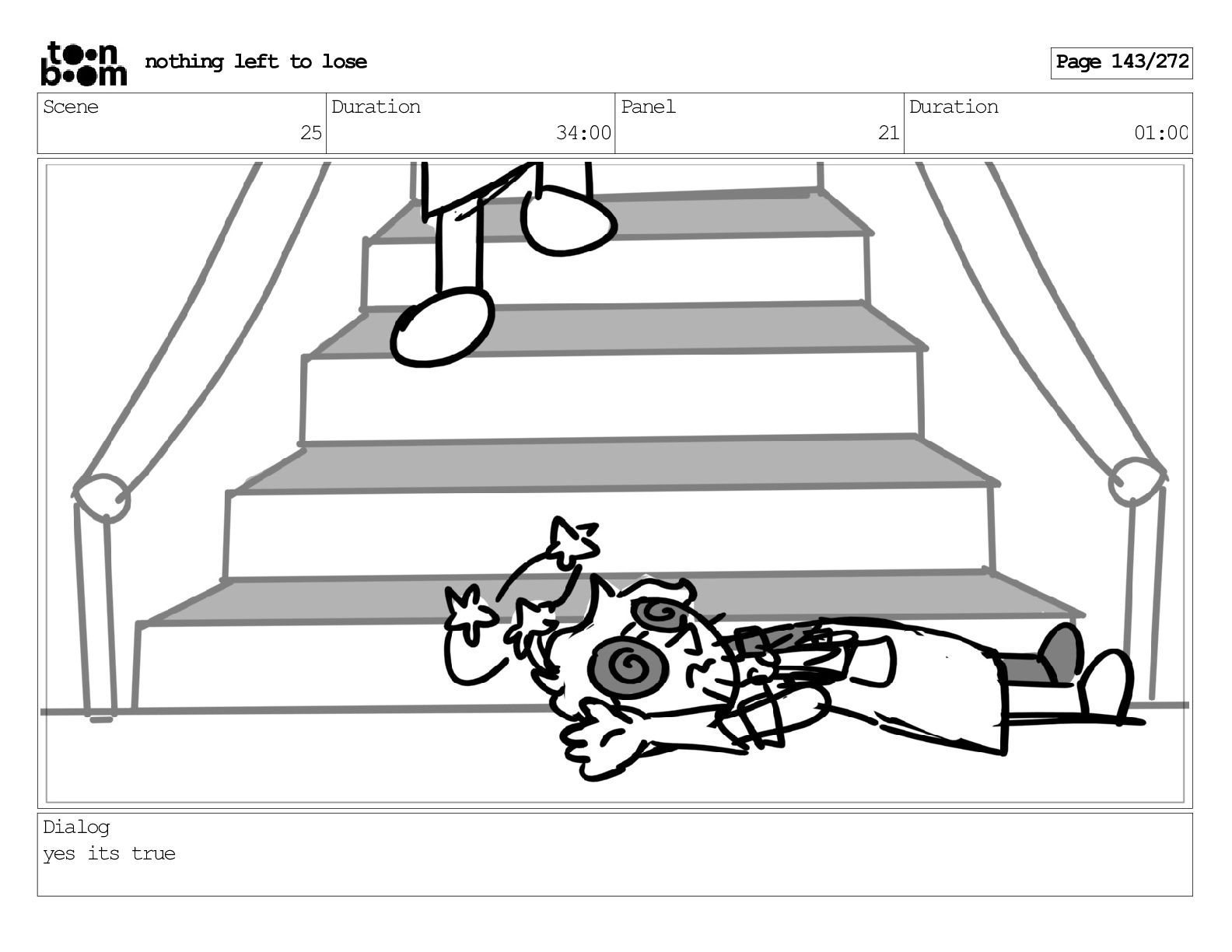 toon boom nothing left to lose

Page 143/272

| Scene | Duration | Panel | Duration |
|---|---|---|---|
| 25 | 34:00 | 21 | 01:00 |

Dialog
yes its true