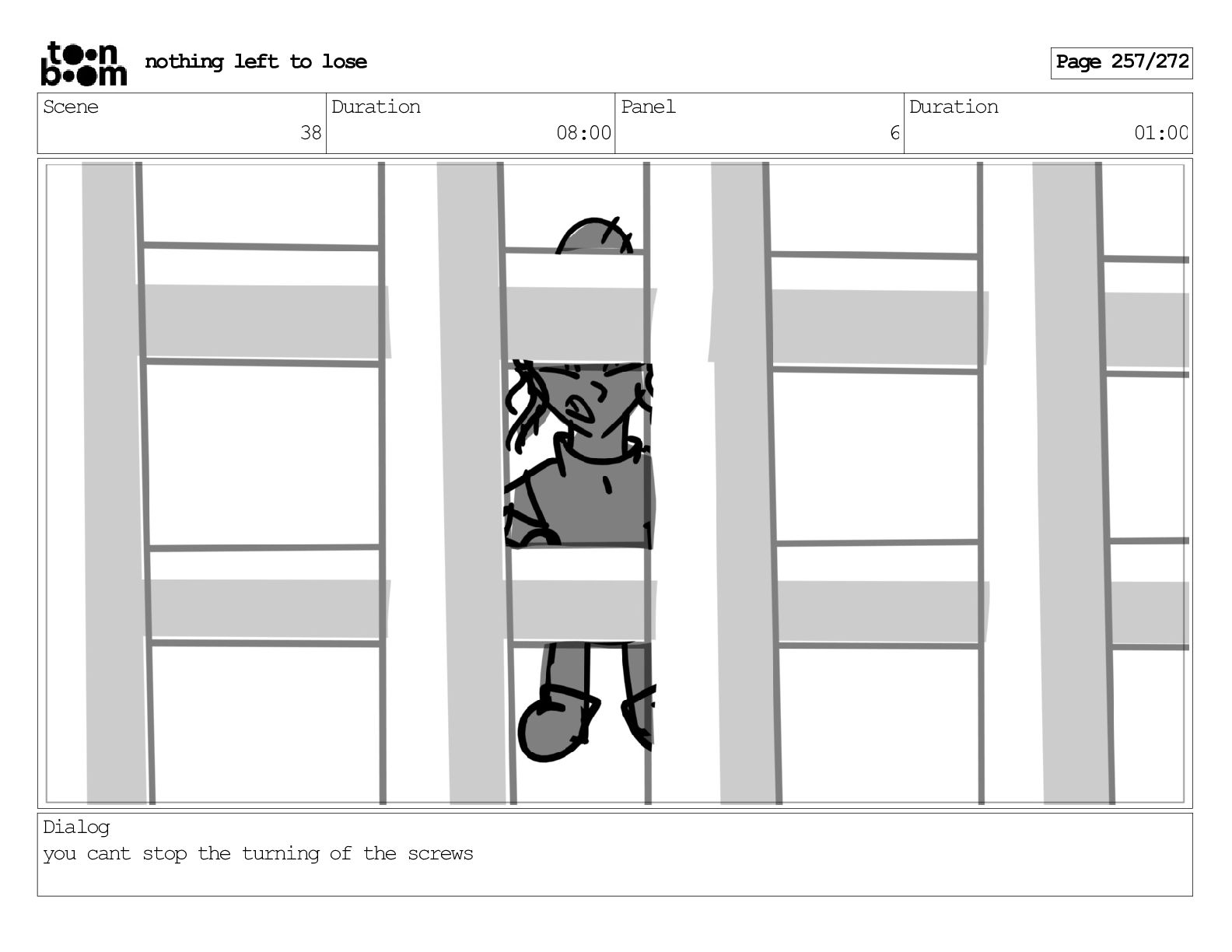 toon boom nothing left to lose

Page 257/272

| Scene | Duration | Panel | Duration |
|---|---|---|---|
| 38 | 08:00 | 6 | 01:00 |

Dialog
you cant stop the turning of the screws