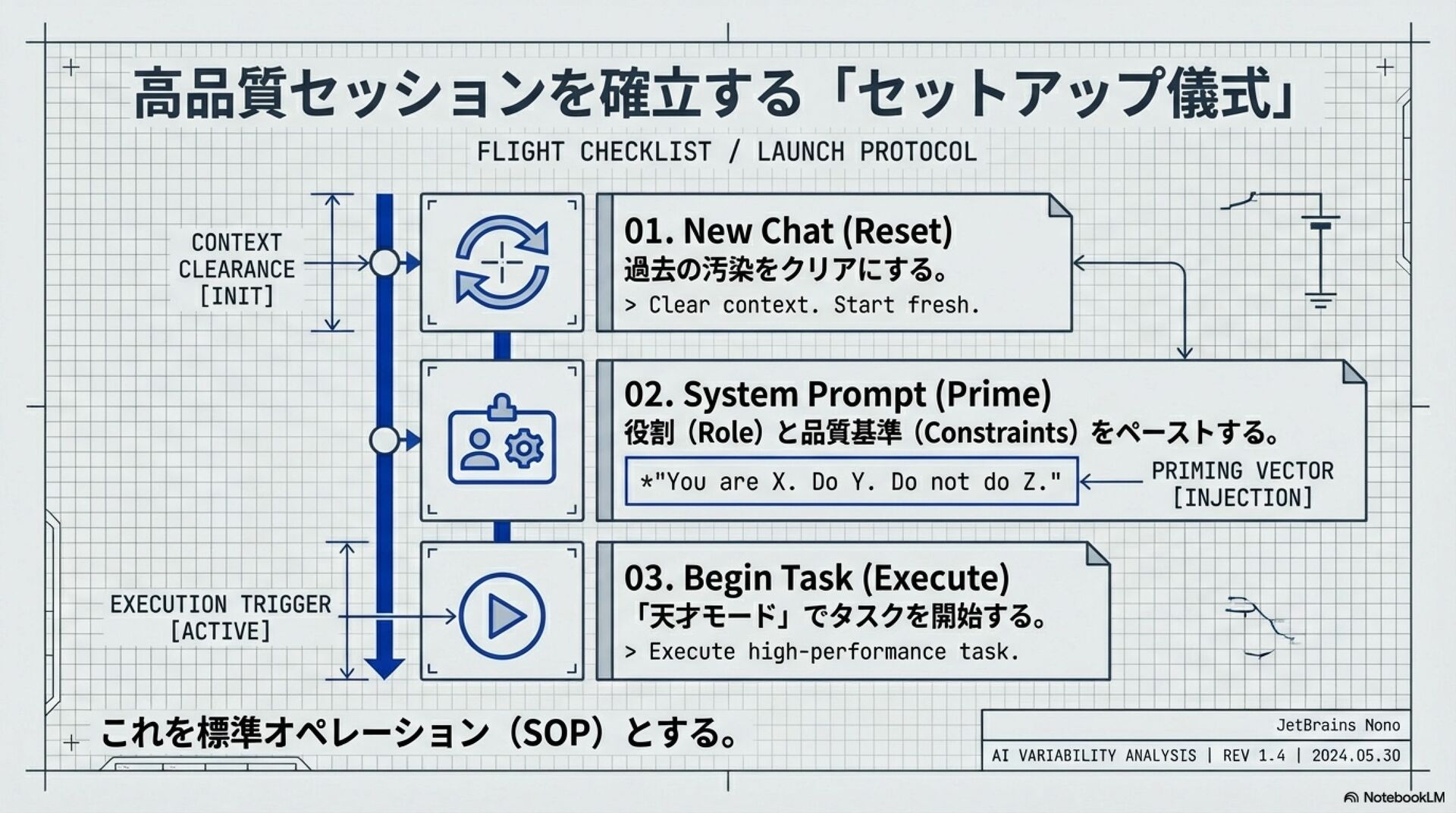 高品質セッションを確立する「セットアップ儀式」

FLIGHT CHECKLIST / LAUNCH PROTOCOL

CONTEXT CLEARANCE [INIT]

01. New Chat (Reset)
過去の汚染をクリアにする。
> Clear context. Start fresh.

02. System Prompt (Prime)
役割（Role）と品質基準（Constraints）をペーストする。
*"You are X. Do Y. Do not do Z."

PRIMING VECTOR [INJECTION]

EXECUTION TRIGGER [ACTIVE]

03. Begin Task (Execute)
「天才モード」でタスクを開始する。
> Execute high-performance task.

これを標準オペレーション（SOP）とする。

JetBrains Nono
AI VARIABILITY ANALYSIS | REV 1.4 | 2024.05.30

NotebookLM