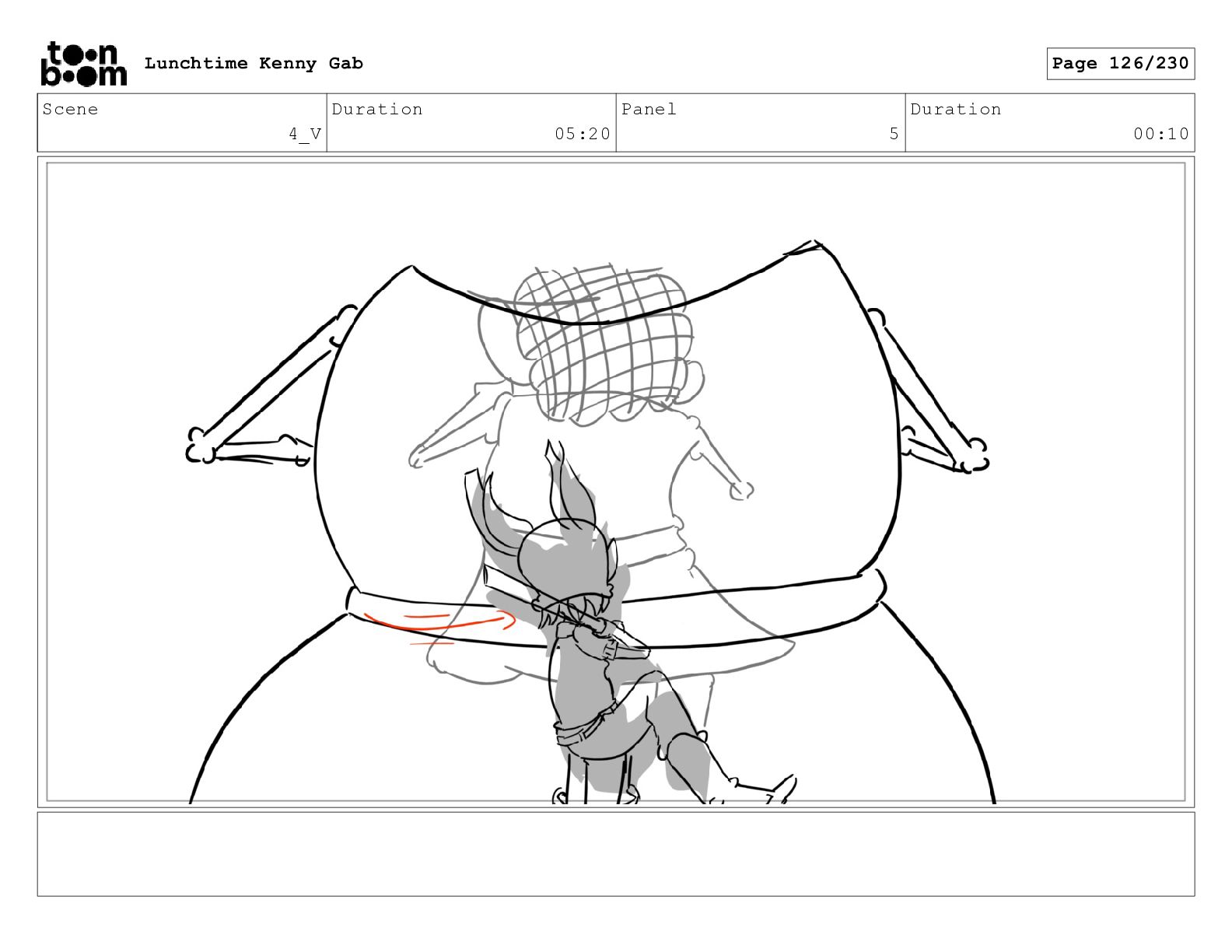 toon boom Lunchtime Kenny Gab

Page 126/230

| Scene | Duration | Panel | Duration |
|---|---|---|---|
| 4_V | 05:20 | 5 | 00:10 |