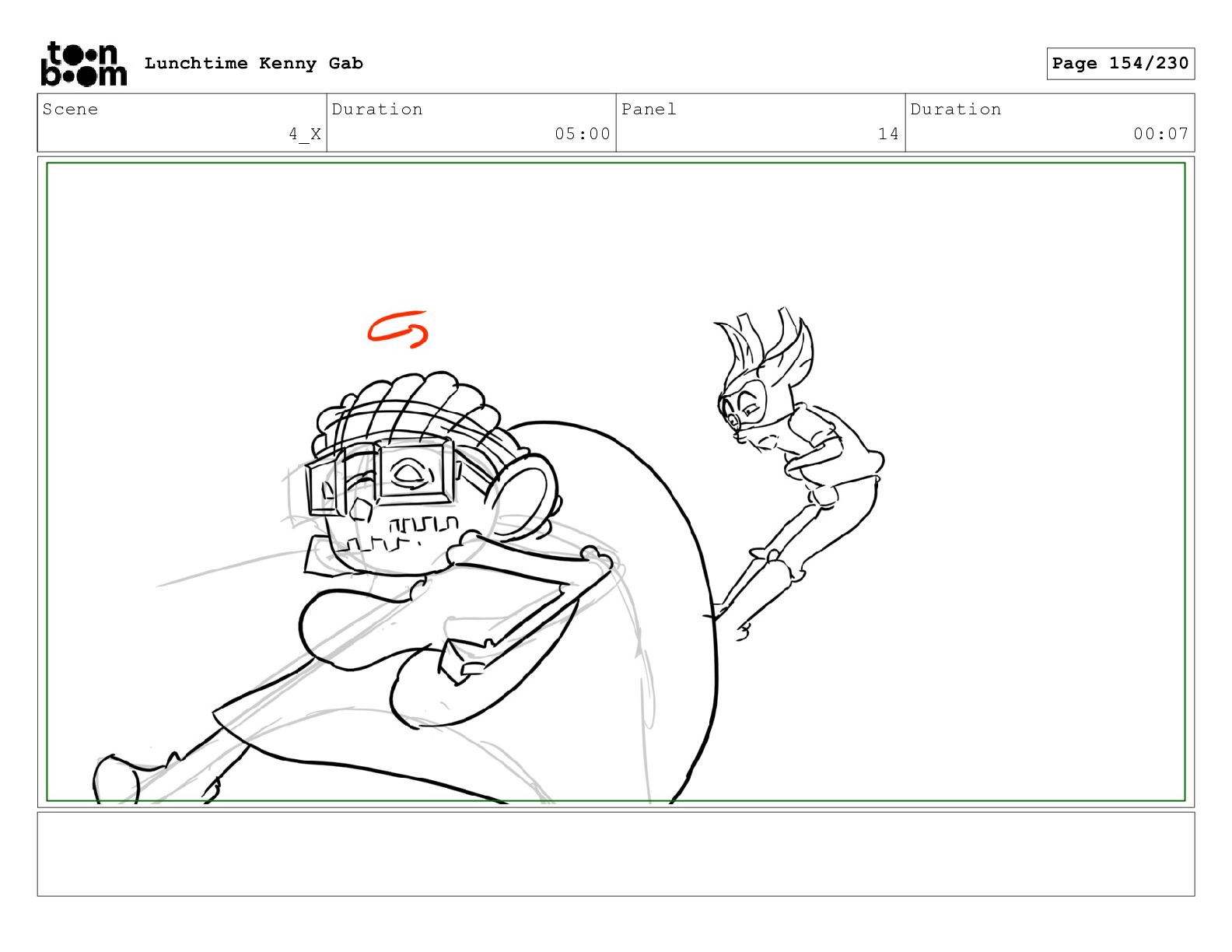 toon boom Lunchtime Kenny Gab

Page 154/230

| Scene | Duration | Panel | Duration |
|---|---|---|---|
| 4_X | 05:00 | 14 | 00:07 |