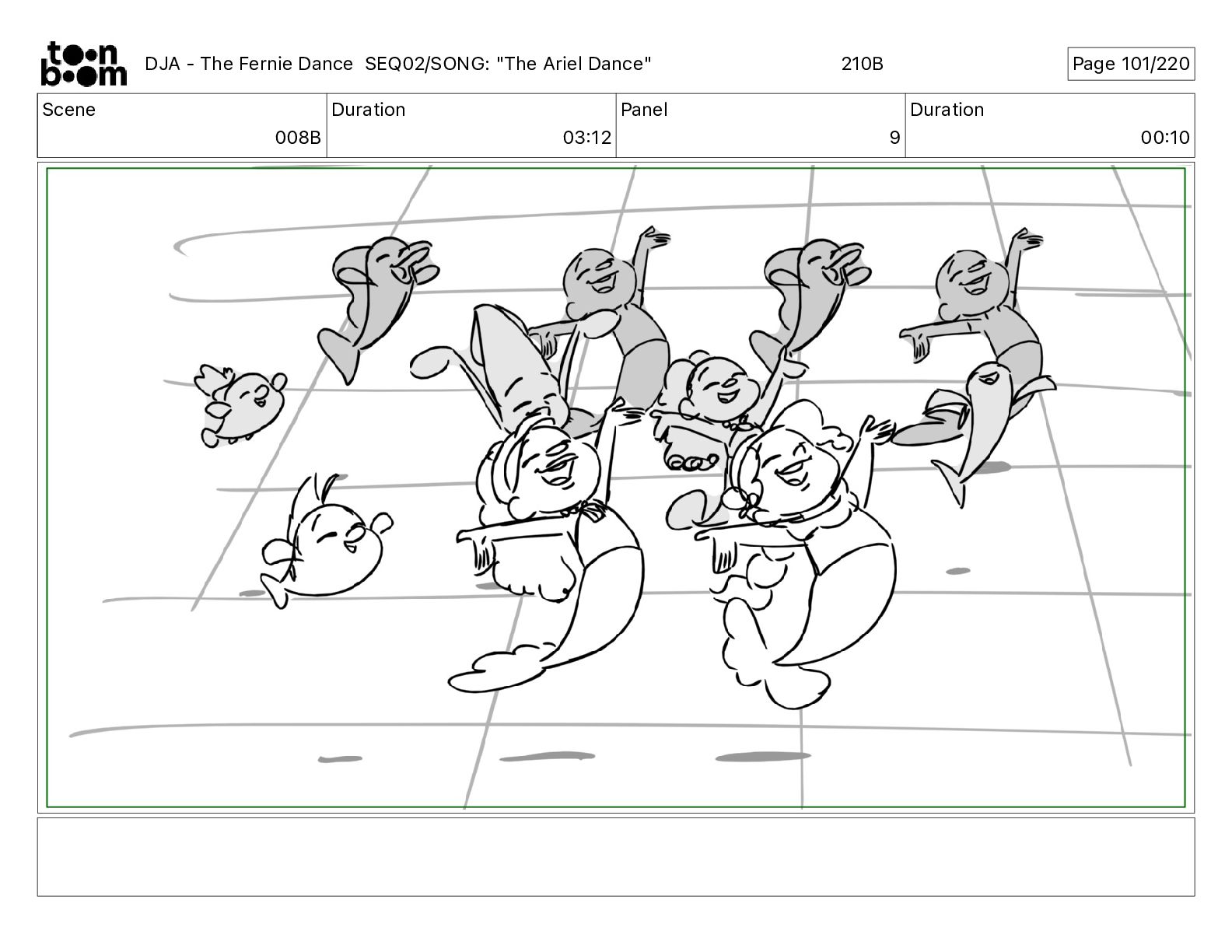 toon boom DJA - The Fernie Dance SEQ02/SONG: "The Ariel Dance" 210B Page 101/220

| Scene | Duration | Panel | Duration |
|---|---|---|---|
| 008B | 03:12 | 9 | 00:10 |