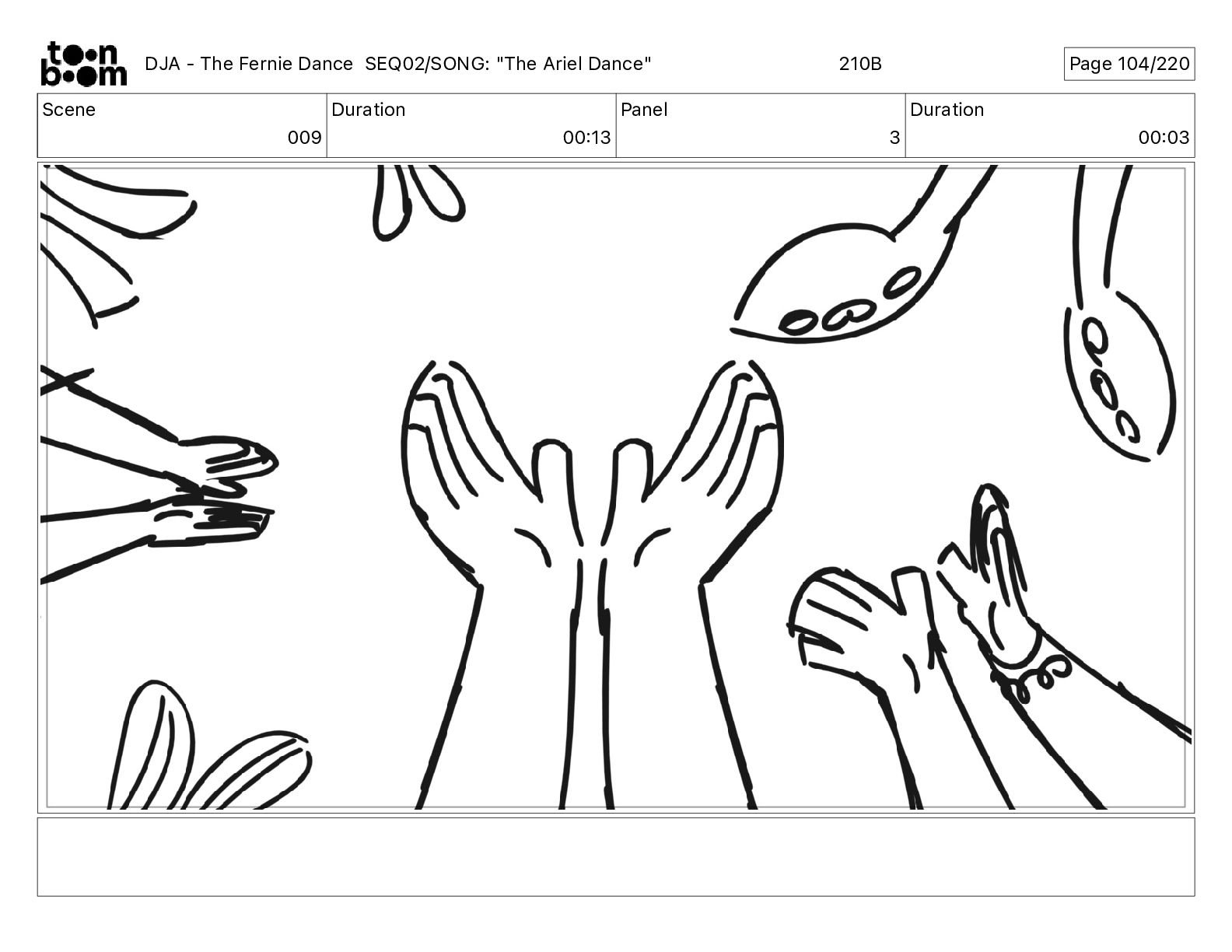 toon boom DJA - The Fernie Dance SEQ02/SONG: "The Ariel Dance" 210B Page 104/220

| Scene | Duration | Panel | Duration |
|---|---|---|---|
| 009 | 00:13 | 3 | 00:03 |