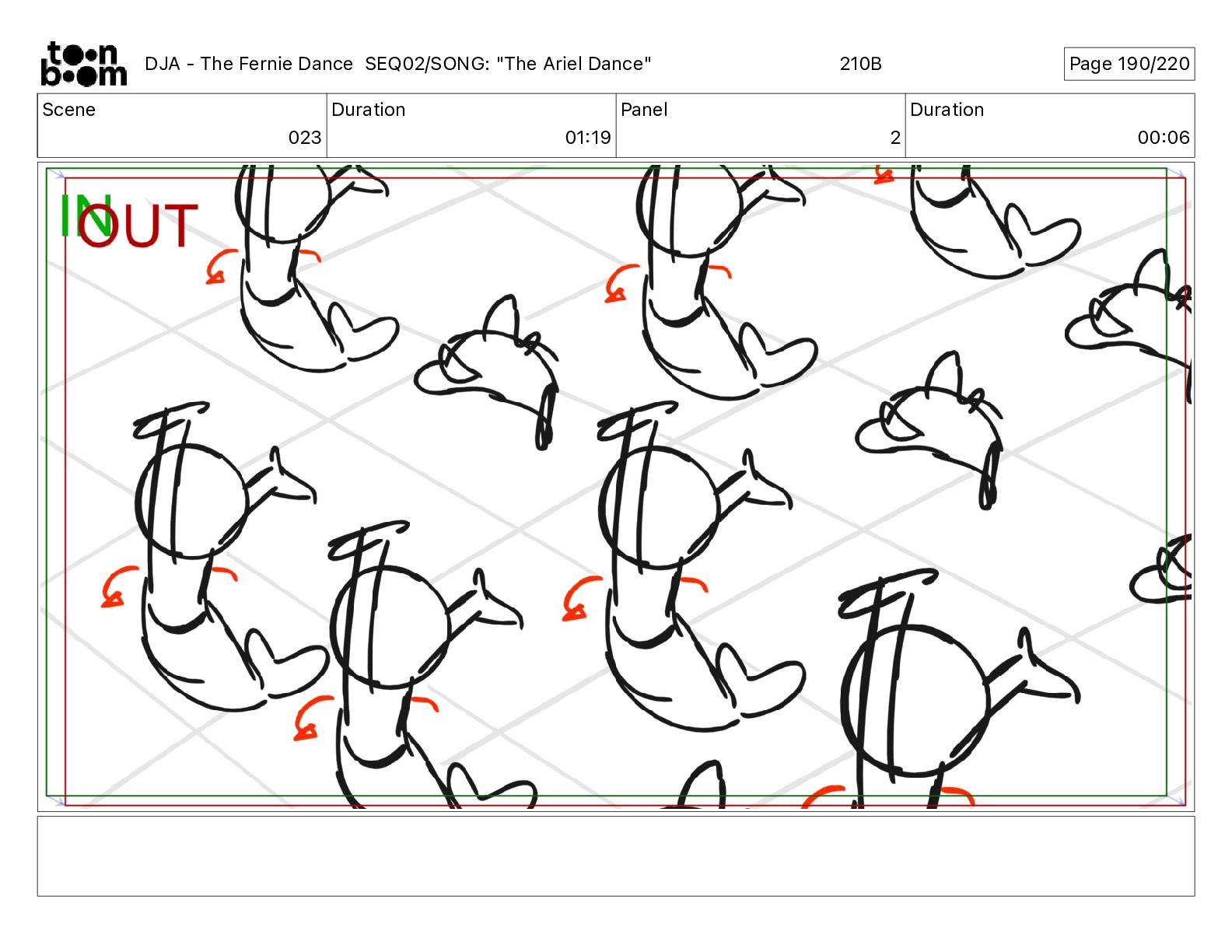 toon boom DJA - The Fernie Dance SEQ02/SONG: "The Ariel Dance" 210B Page 190/220

| Scene | Duration | Panel | Duration |
|---|---|---|---|
| 023 | 01:19 | 2 | 00:06 |

IN
OUT