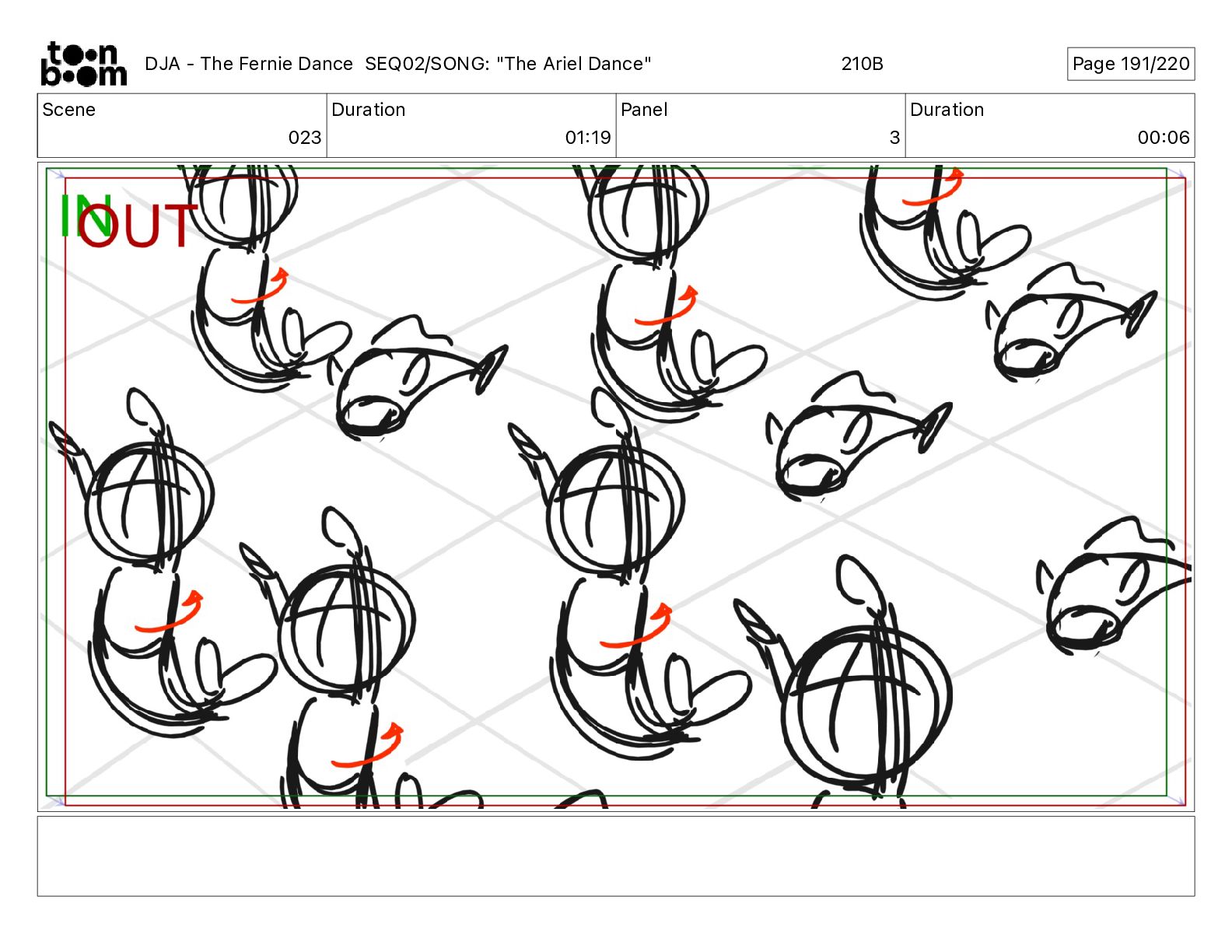 toon boom DJA - The Fernie Dance SEQ02/SONG: "The Ariel Dance" 210B Page 191/220

| Scene | Duration | Panel | Duration |
|---|---|---|---|
| 023 | 01:19 | 3 | 00:06 |

IN
OUT