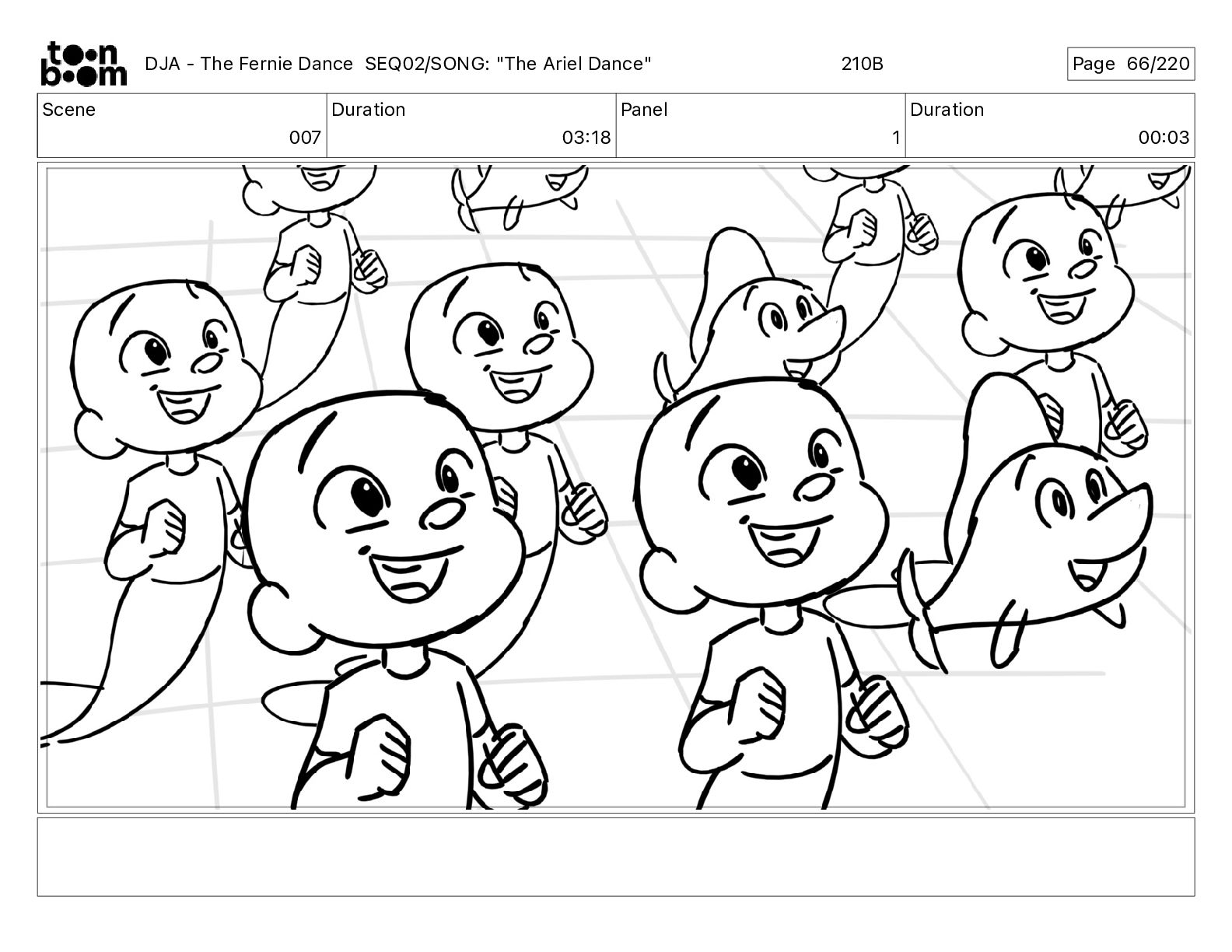 toon boom DJA - The Fernie Dance SEQ02/SONG: "The Ariel Dance" 210B Page 66/220

| Scene | Duration | Panel | Duration |
|---|---|---|---|
| 007 | 03:18 | 1 | 00:03 |