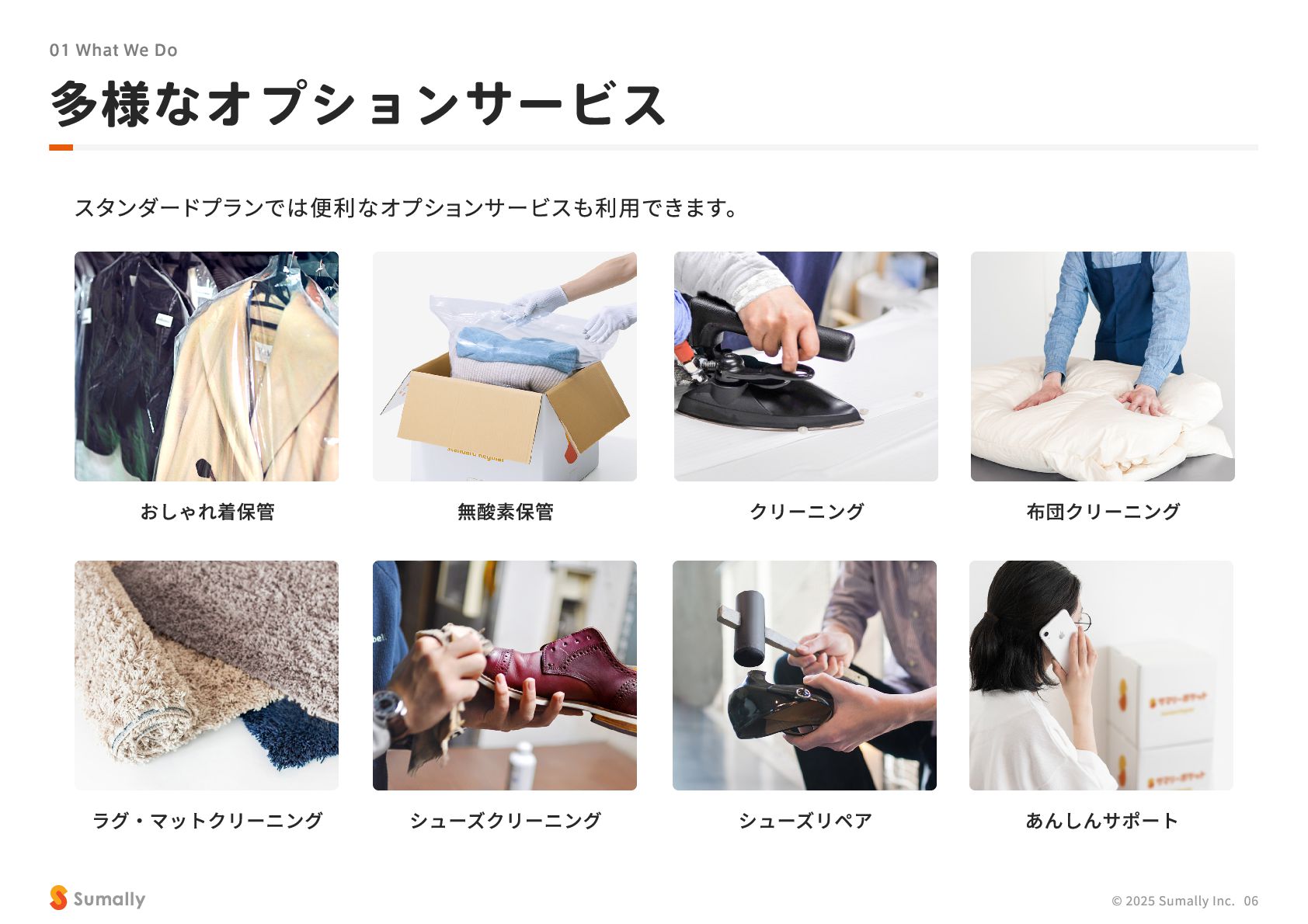 01 What We Do

多様なオプションサービス

スタンダードプランでは便利なオプションサービスも利用できます。

おしゃれ着保管

無酸素保管

クリーニング

布団クリーニング

ラグ・マットクリーニング

シューズクリーニング

シューズリペア

あんしんサポート

Sumally

© 2025 Sumally Inc. 06