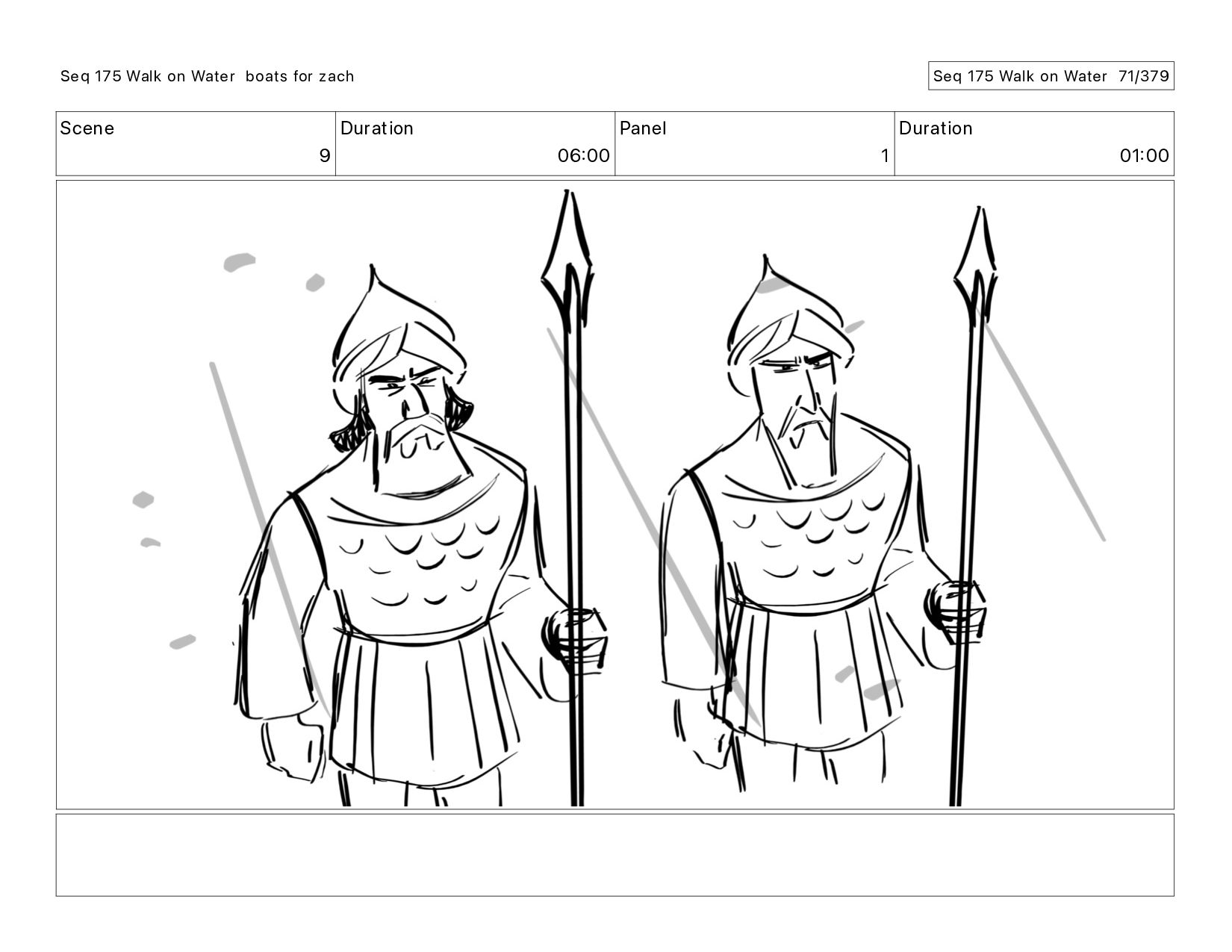 Seq 175 Walk on Water boats for zach

Seq 175 Walk on Water 71/379

| Scene | Duration | Panel | Duration |
|---|---|---|---|
| 9 | 06:00 | 1 | 01:00 |