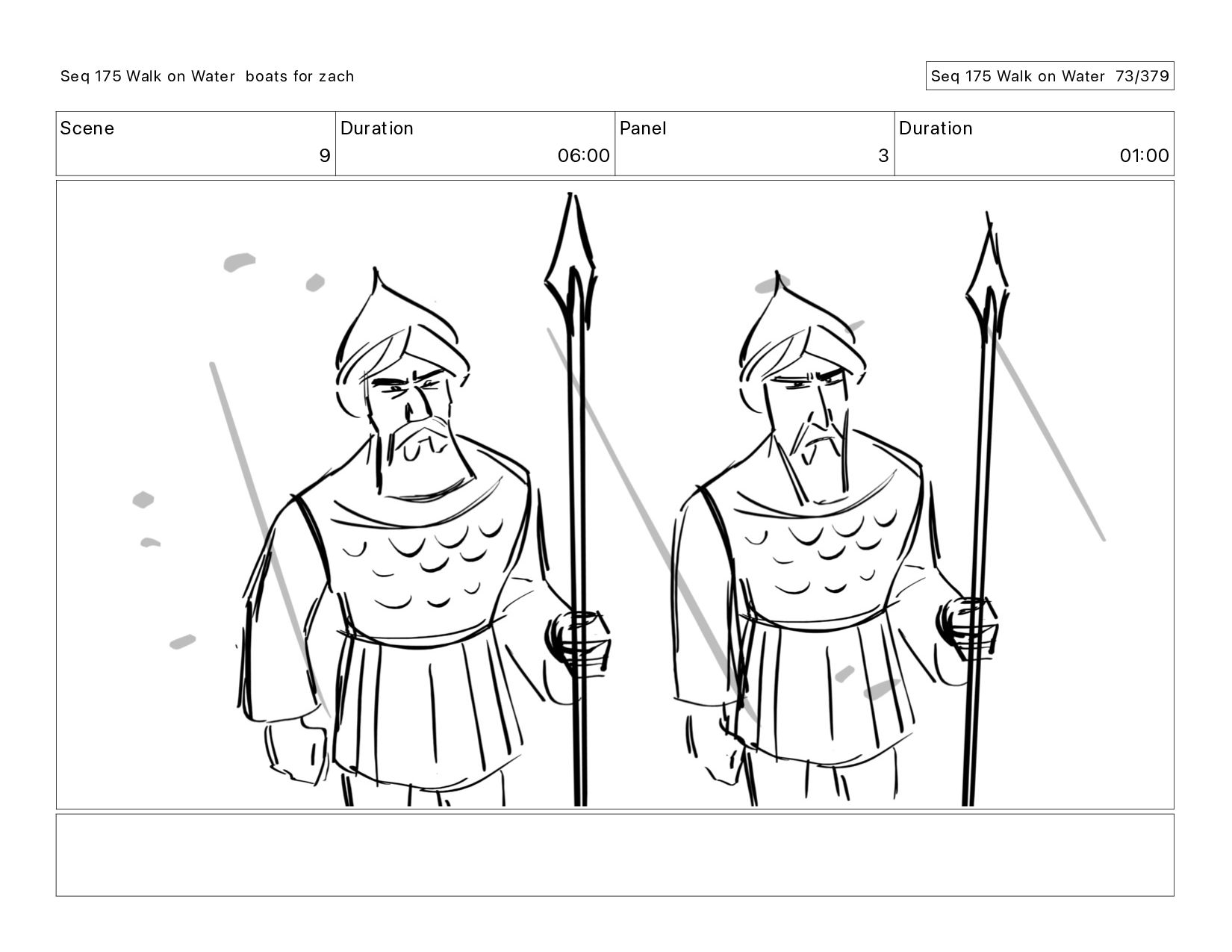 Seq 175 Walk on Water boats for zach

Seq 175 Walk on Water 73/379

| Scene | Duration | Panel | Duration |
|---|---|---|---|
| 9 | 06:00 | 3 | 01:00 |