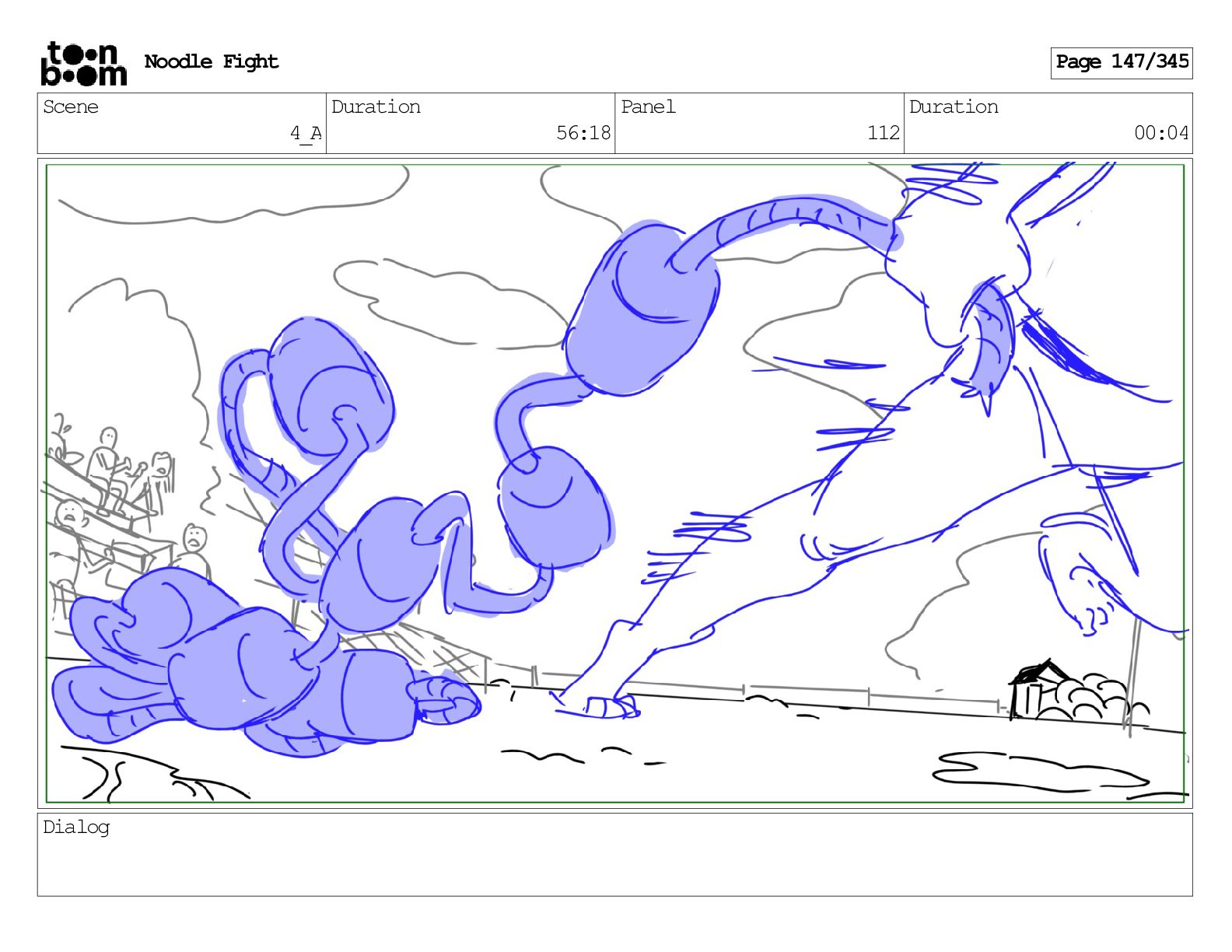 toon boom Noodle Fight

Page 147/345

| Scene | Duration | Panel | Duration |
|---|---|---|---|
| 4_A | 56:18 | 112 | 00:04 |

Dialog