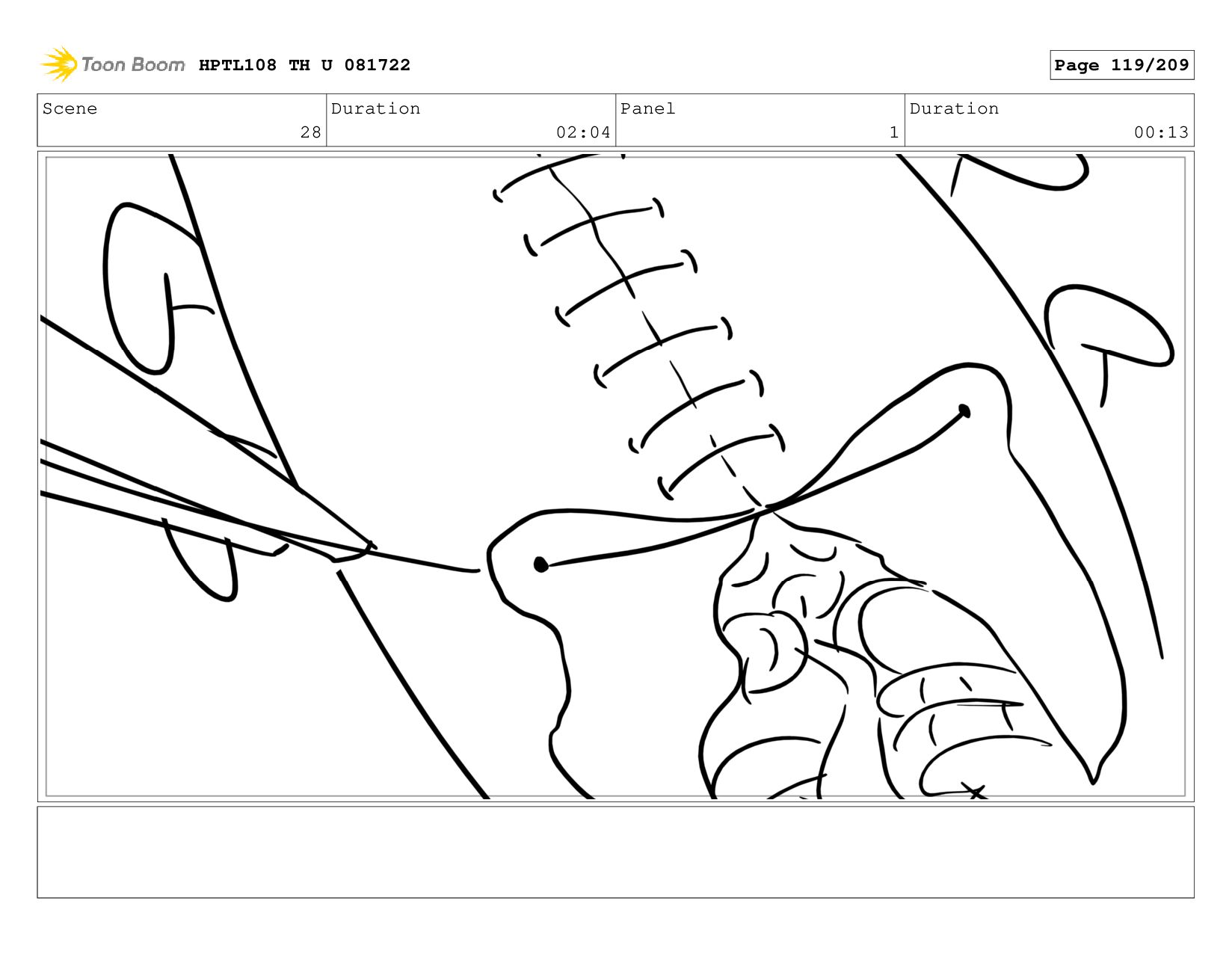 Toon Boom HPTL108 TH U 081722

Page 119/209

| Scene | Duration | Panel | Duration |
|---|---|---|---|
| 28 | 02:04 | 1 | 00:13 |