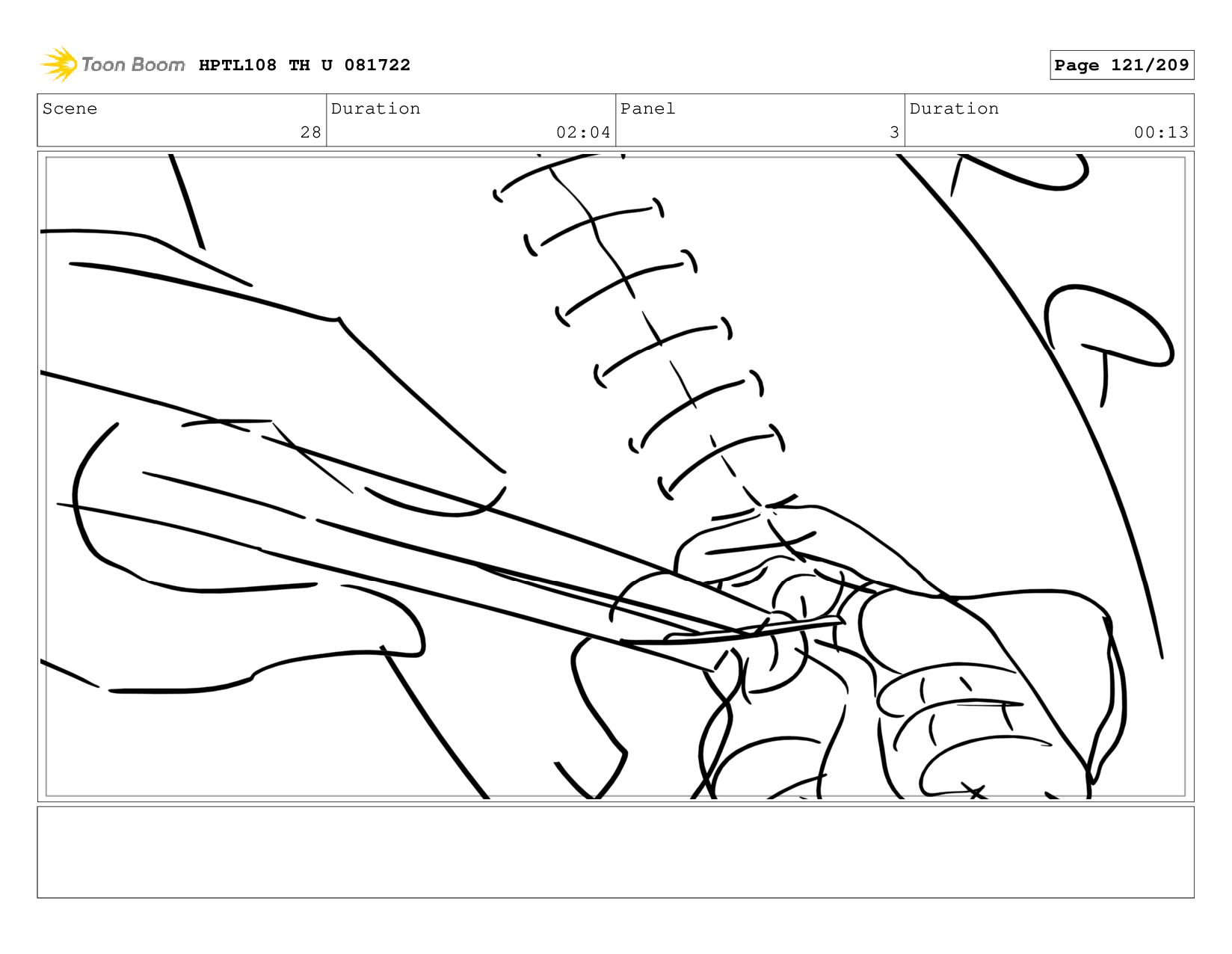 Toon Boom HPTL108 TH U 081722

Page 121/209

| Scene | Duration | Panel | Duration |
|---|---|---|---|
| 28 | 02:04 | 3 | 00:13 |