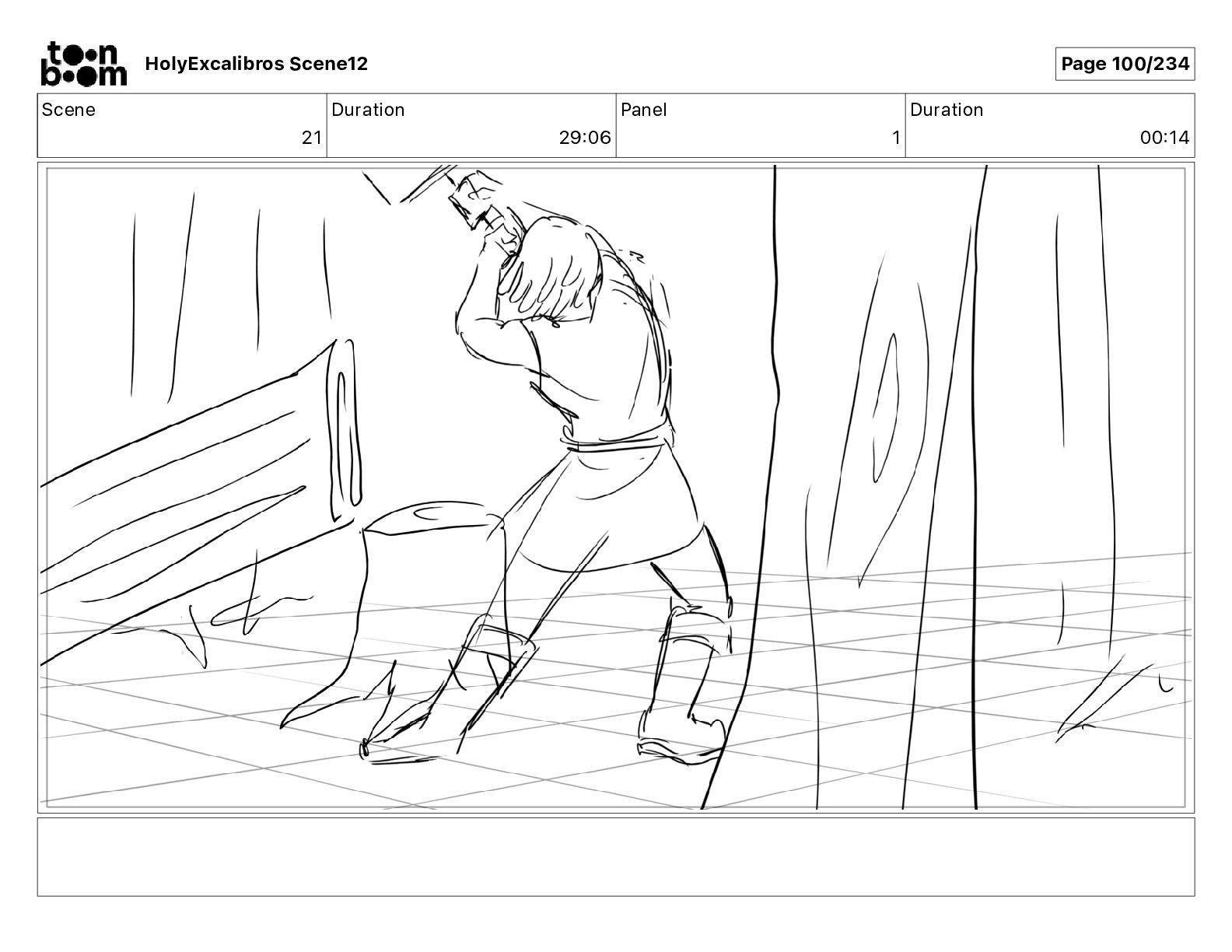 toon boom HolyExcalibros Scene12

Page 100/234

| Scene | Duration | Panel | Duration |
|---|---|---|---|
| 21 | 29:06 | 1 | 00:14 |