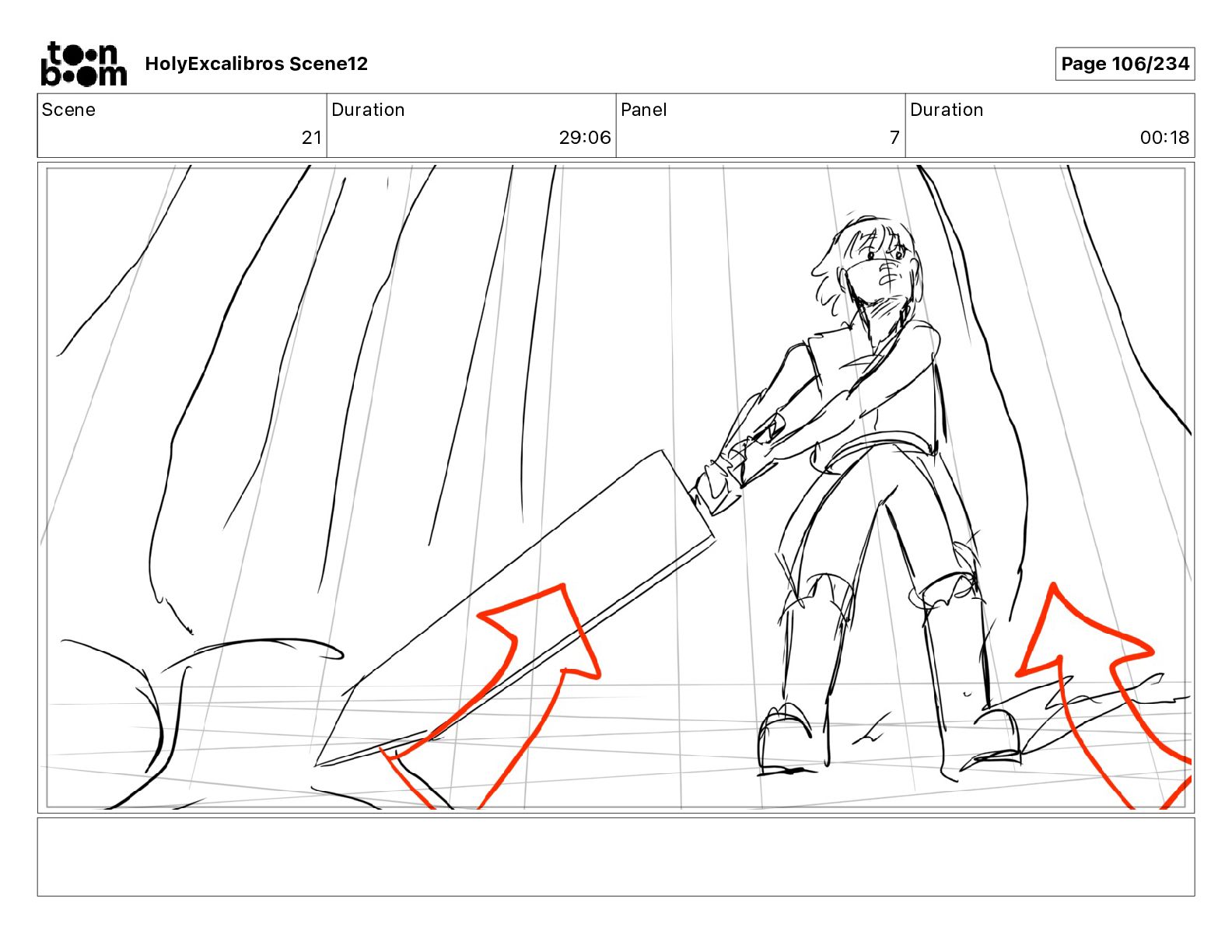 toon boom HolyExcalibros Scene12

Page 106/234

| Scene | Duration | Panel | Duration |
|---|---|---|---|
| 21 | 29:06 | 7 | 00:18 |