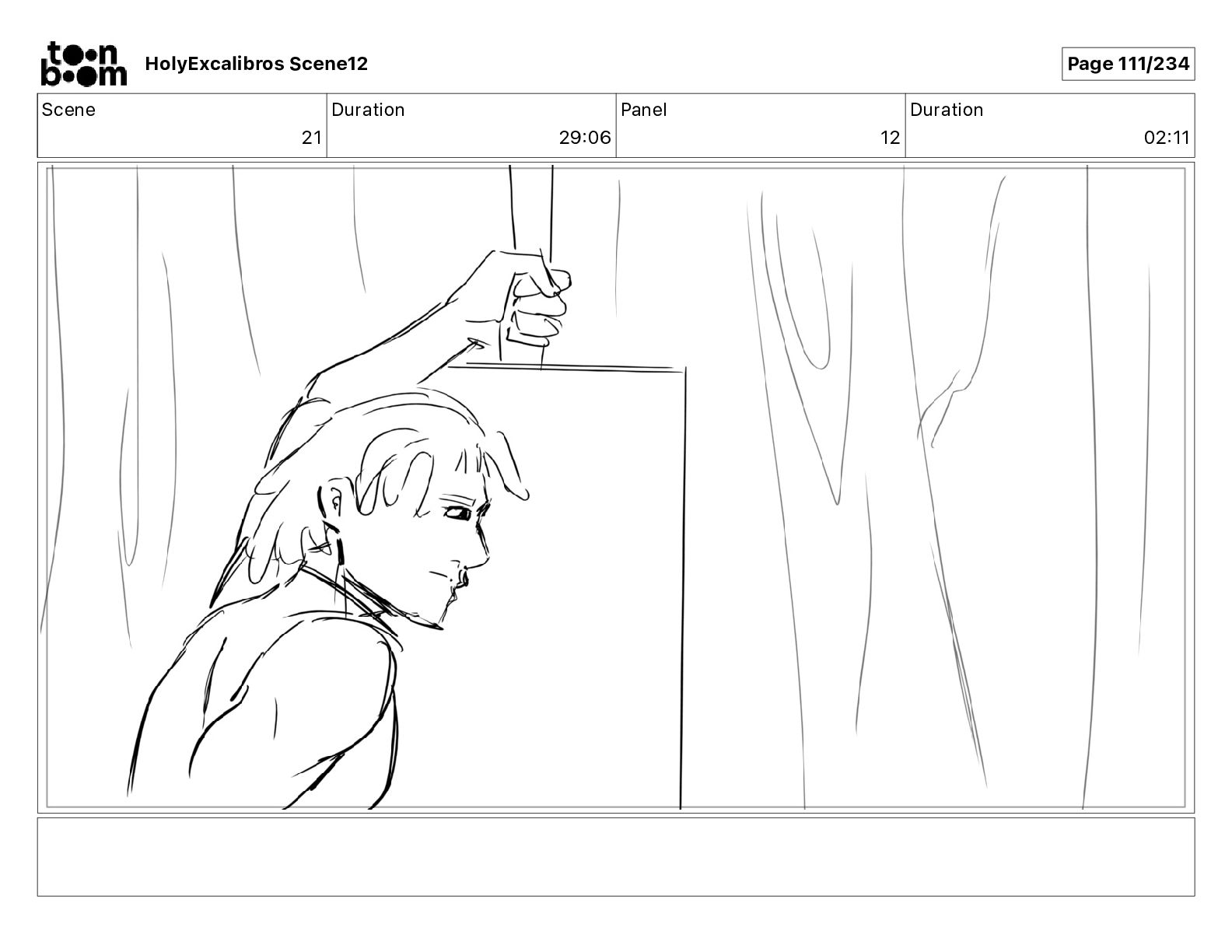 toon boom HolyExcalibros Scene12

Page 111/234

| Scene | Duration | Panel | Duration |
|---|---|---|---|
| 21 | 29:06 | 12 | 02:11 |