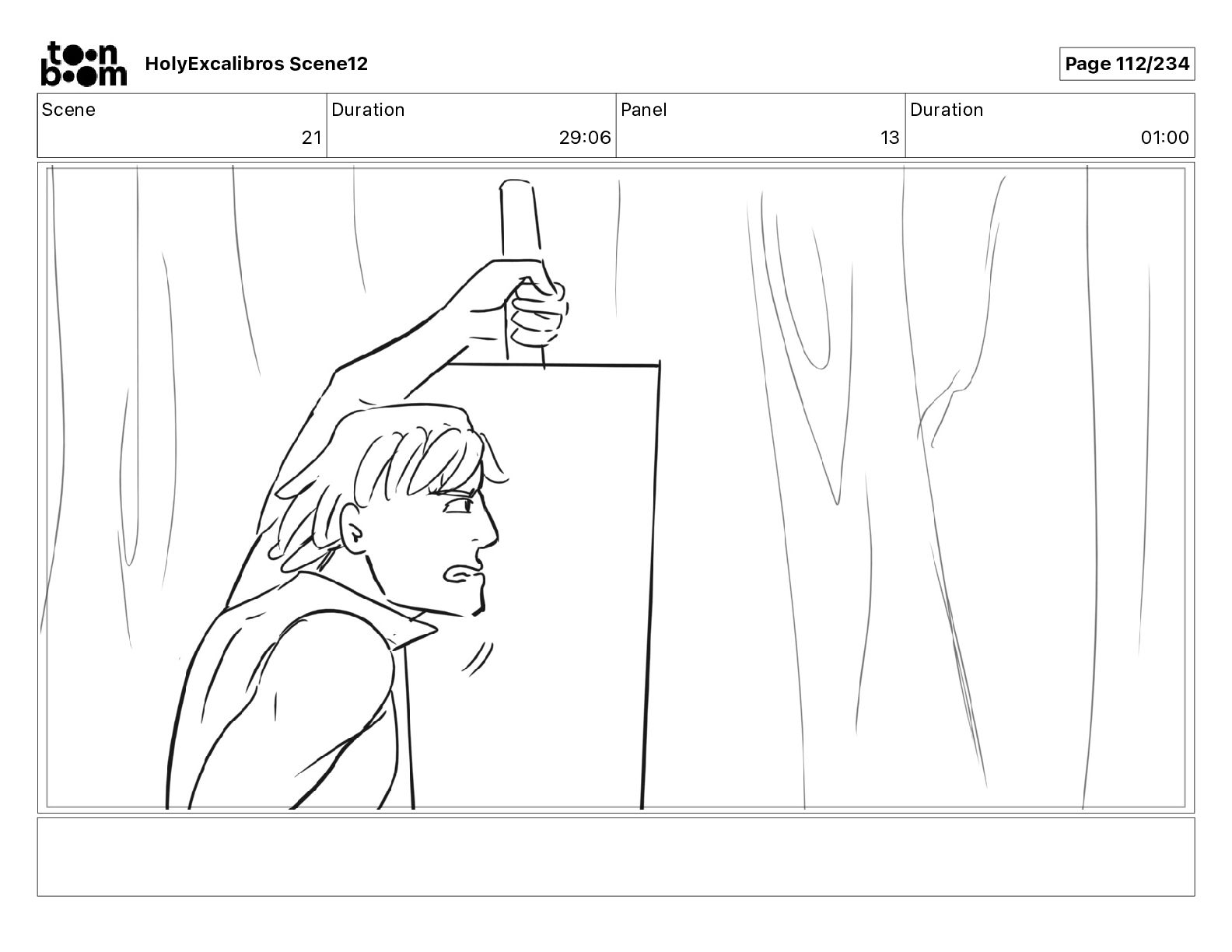 toon boom HolyExcalibros Scene12

Page 112/234

| Scene | Duration | Panel | Duration |
|---|---|---|---|
| 21 | 29:06 | 13 | 01:00 |