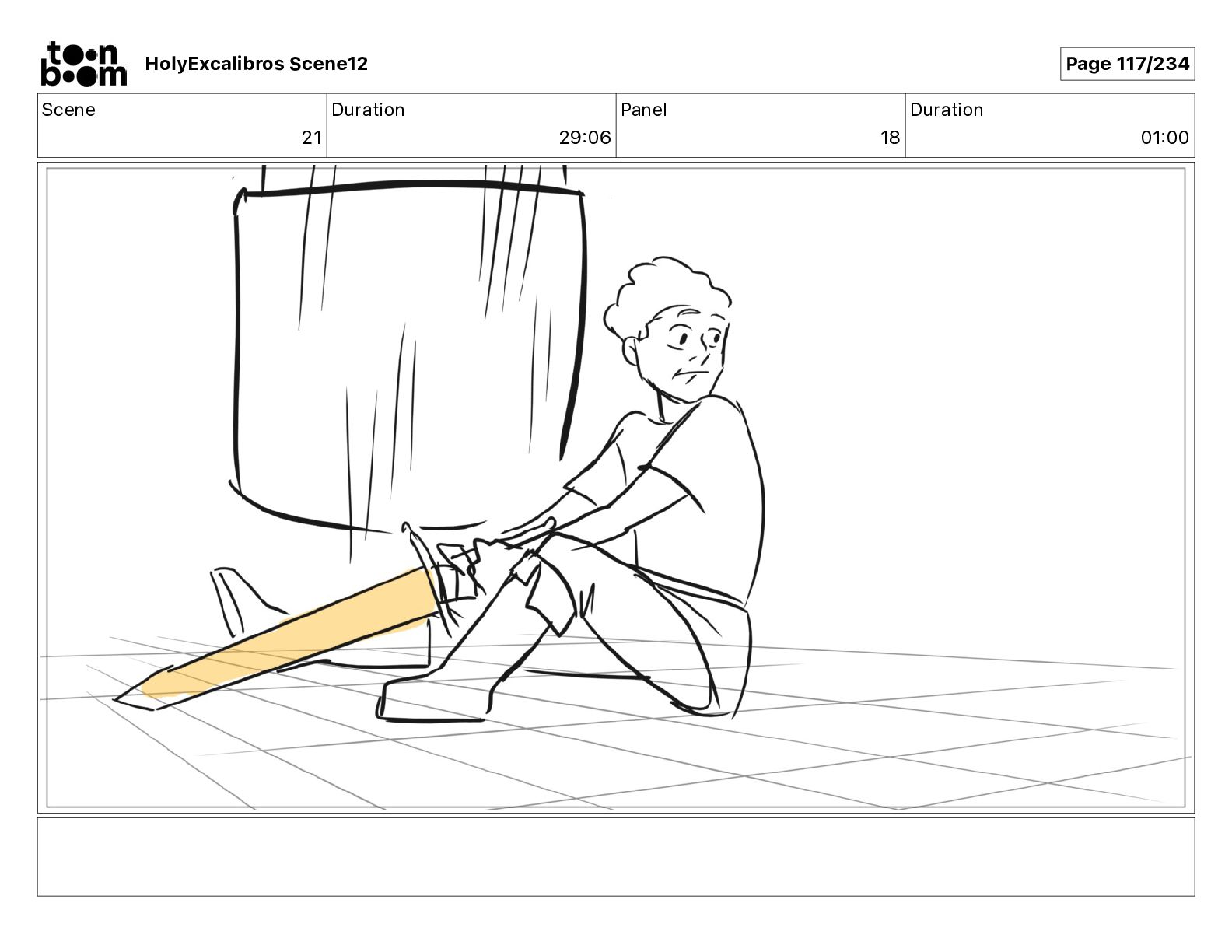 toon boom HolyExcalibros Scene12

Page 117/234

| Scene | Duration | Panel | Duration |
|---|---|---|---|
| 21 | 29:06 | 18 | 01:00 |