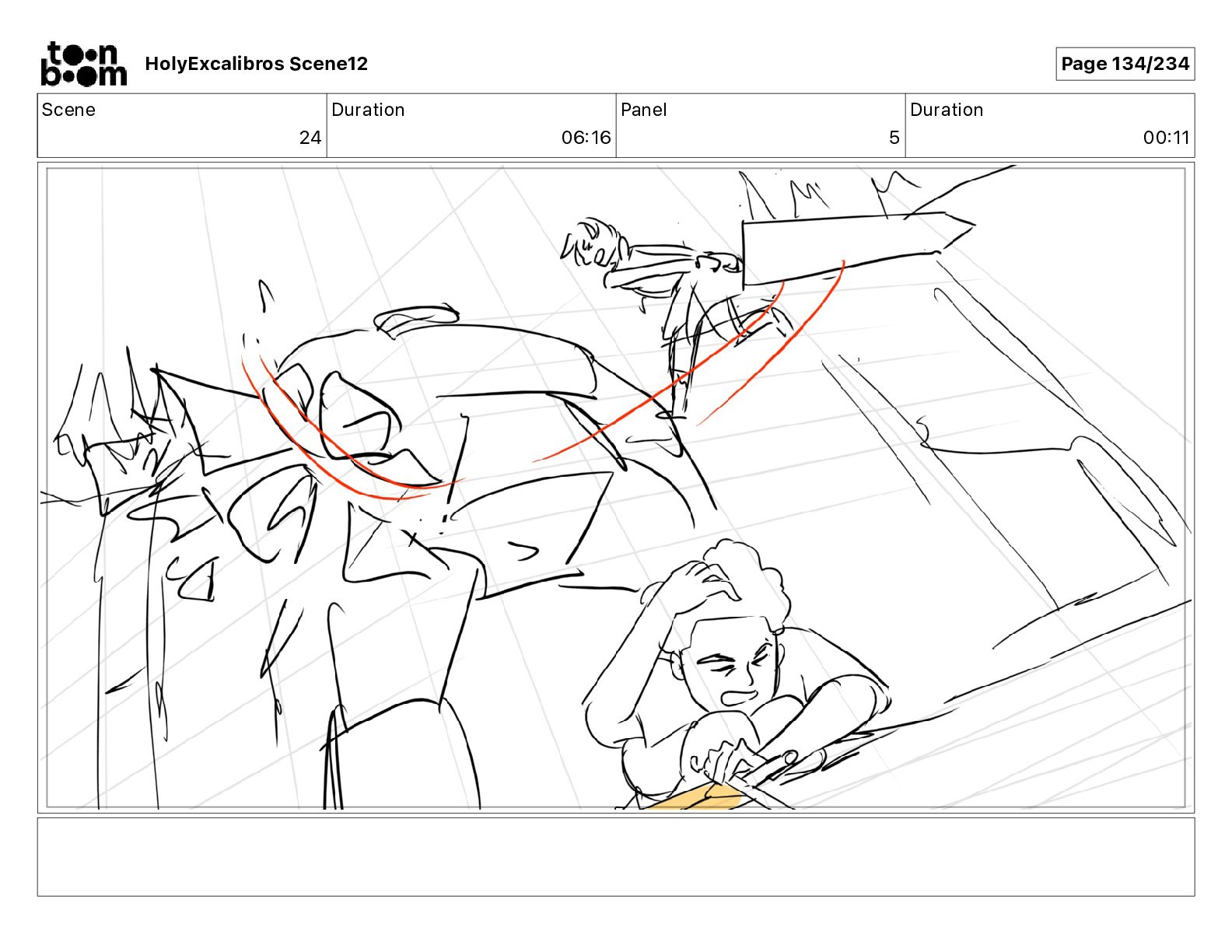 toon boom HolyExcalibros Scene12

Page 134/234

| Scene | Duration | Panel | Duration |
|---|---|---|---|
| 24 | 06:16 | 5 | 00:11 |