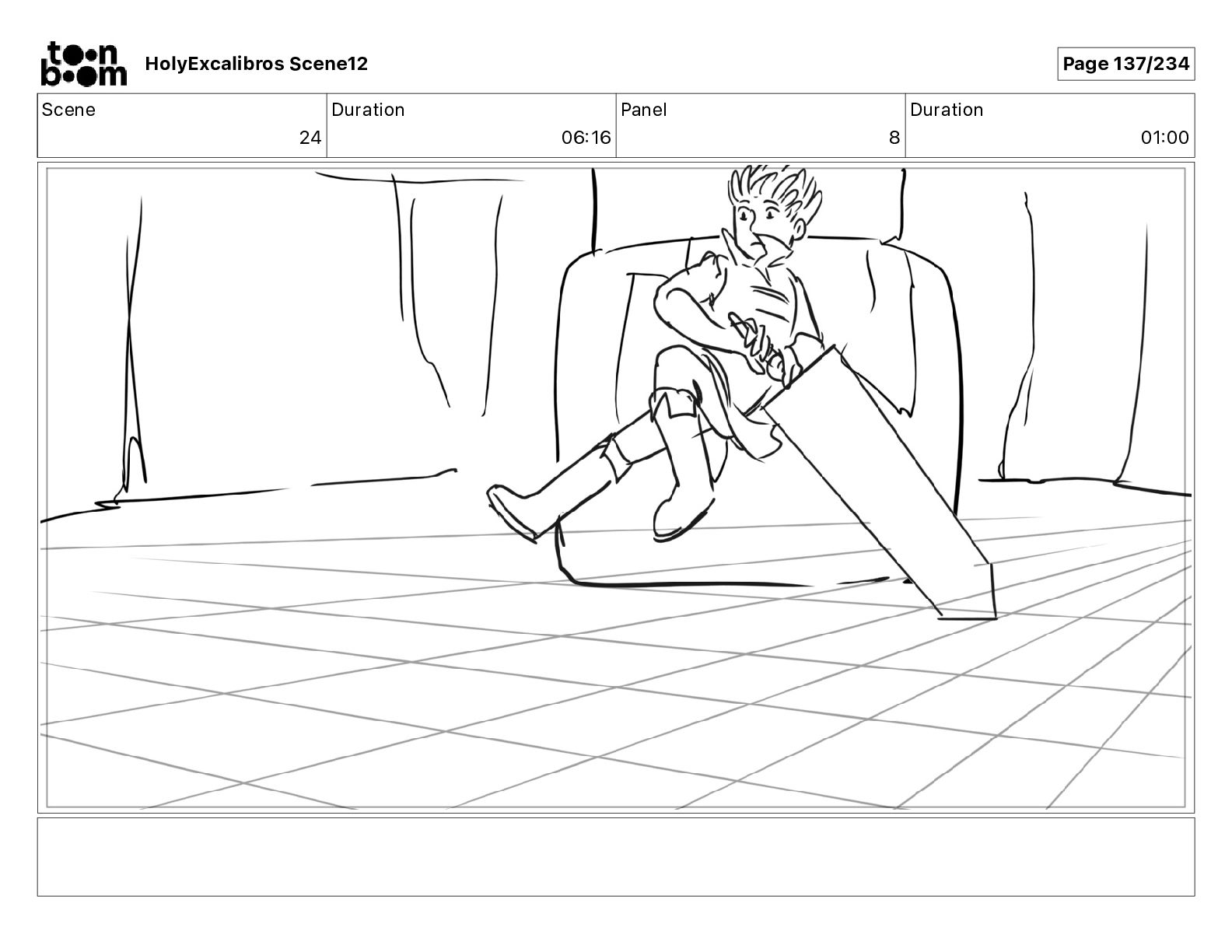 toon boom HolyExcalibros Scene12

Page 137/234

| Scene | Duration | Panel | Duration |
|---|---|---|---|
| 24 | 06:16 | 8 | 01:00 |