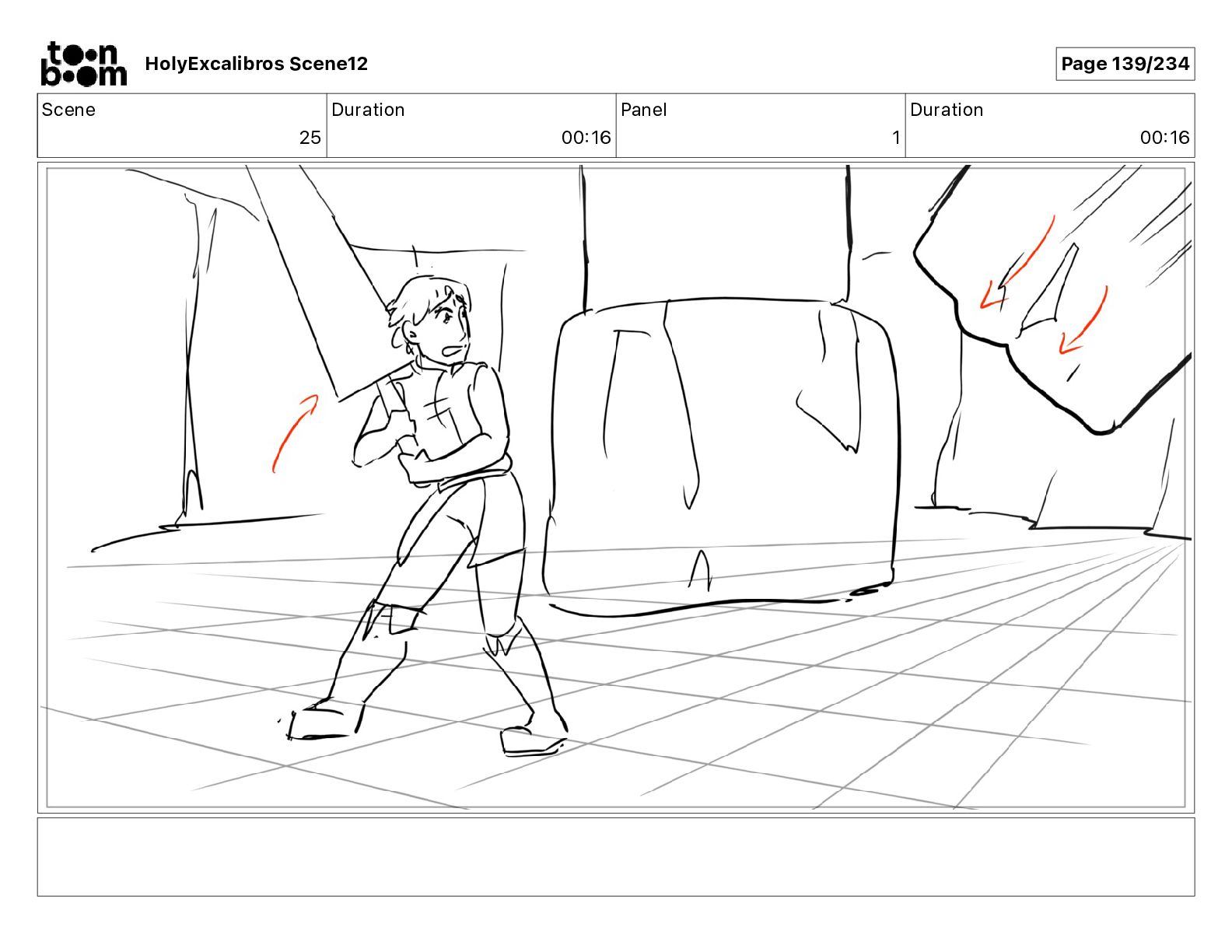 toon boom HolyExcalibros Scene12

Page 139/234

| Scene | Duration | Panel | Duration |
|---|---|---|---|
| 25 | 00:16 | 1 | 00:16 |