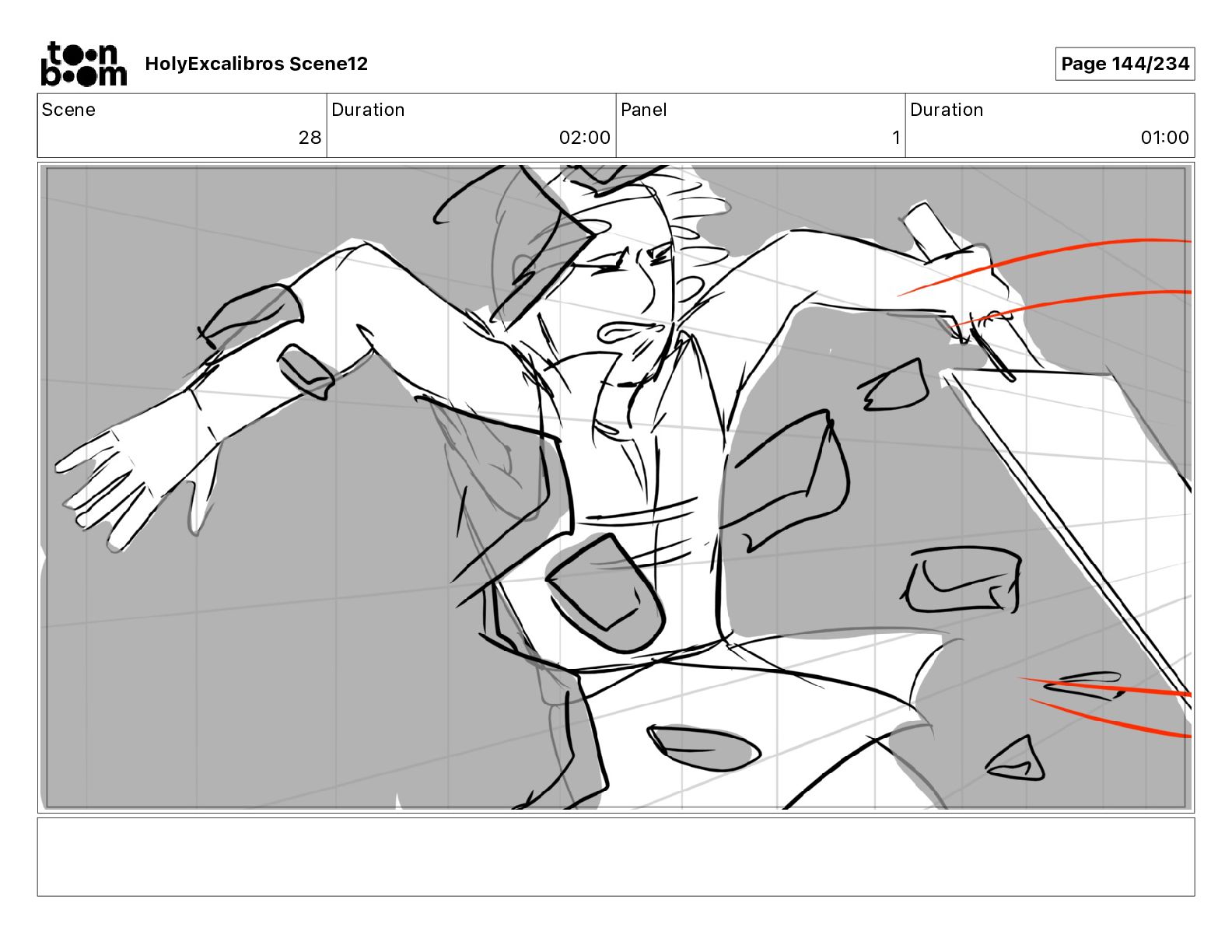 toon boom HolyExcalibros Scene12

Page 144/234

| Scene | Duration | Panel | Duration |
|---|---|---|---|
| 28 | 02:00 | 1 | 01:00 |