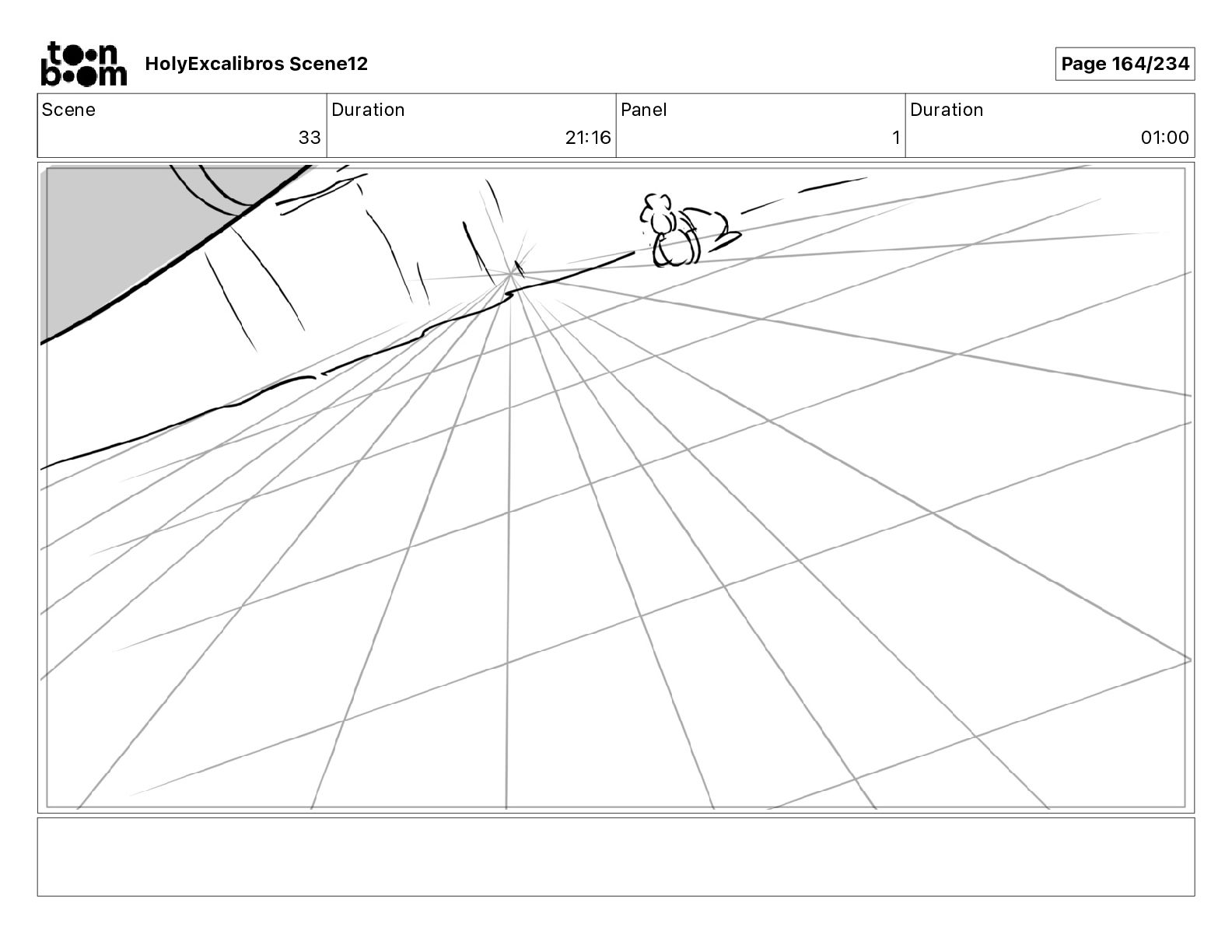 toon boom HolyExcalibros Scene12

Page 164/234

| Scene | Duration | Panel | Duration |
|---|---|---|---|
| 33 | 21:16 | 1 | 01:00 |