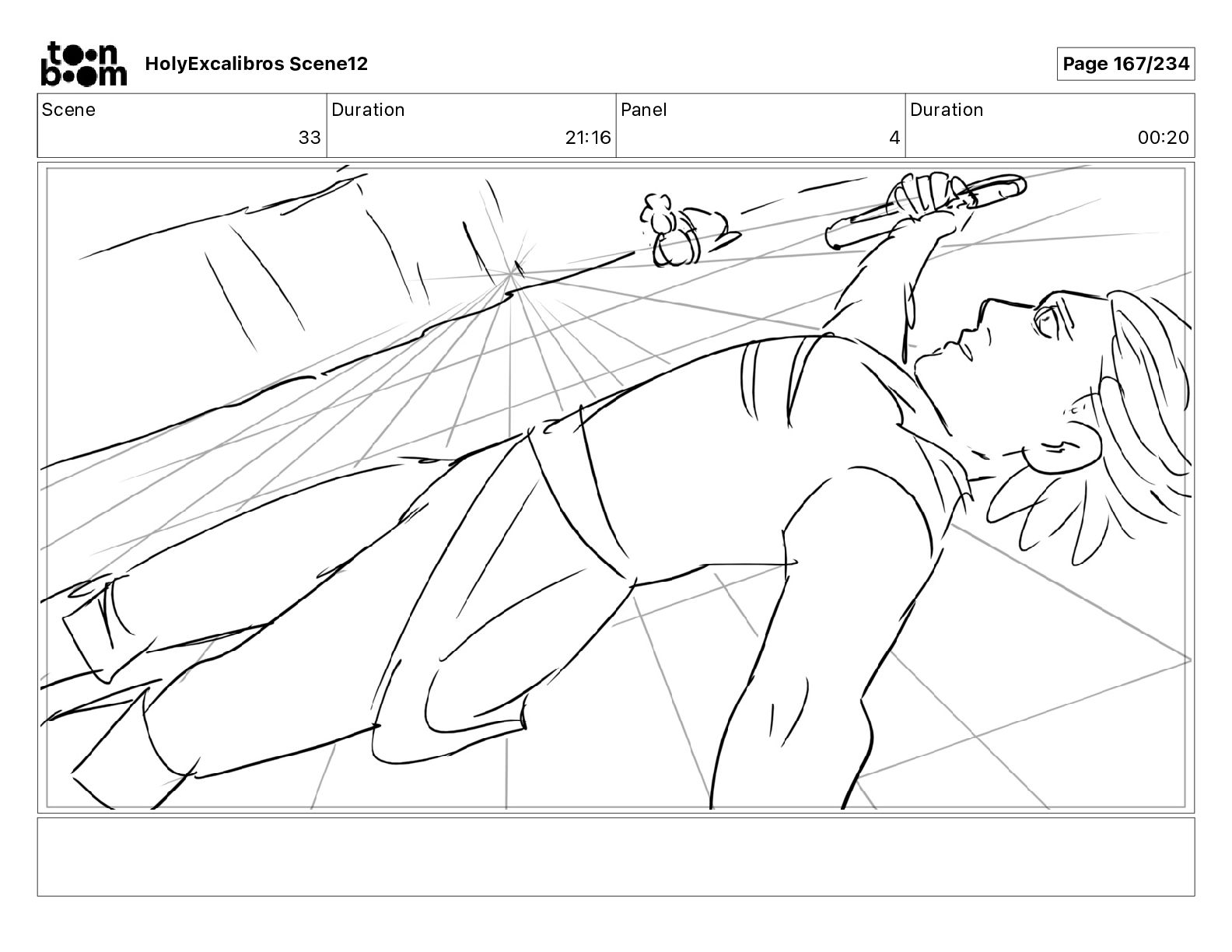 toon boom HolyExcalibros Scene12

Page 167/234

| Scene | Duration | Panel | Duration |
|---|---|---|---|
| 33 | 21:16 | 4 | 00:20 |